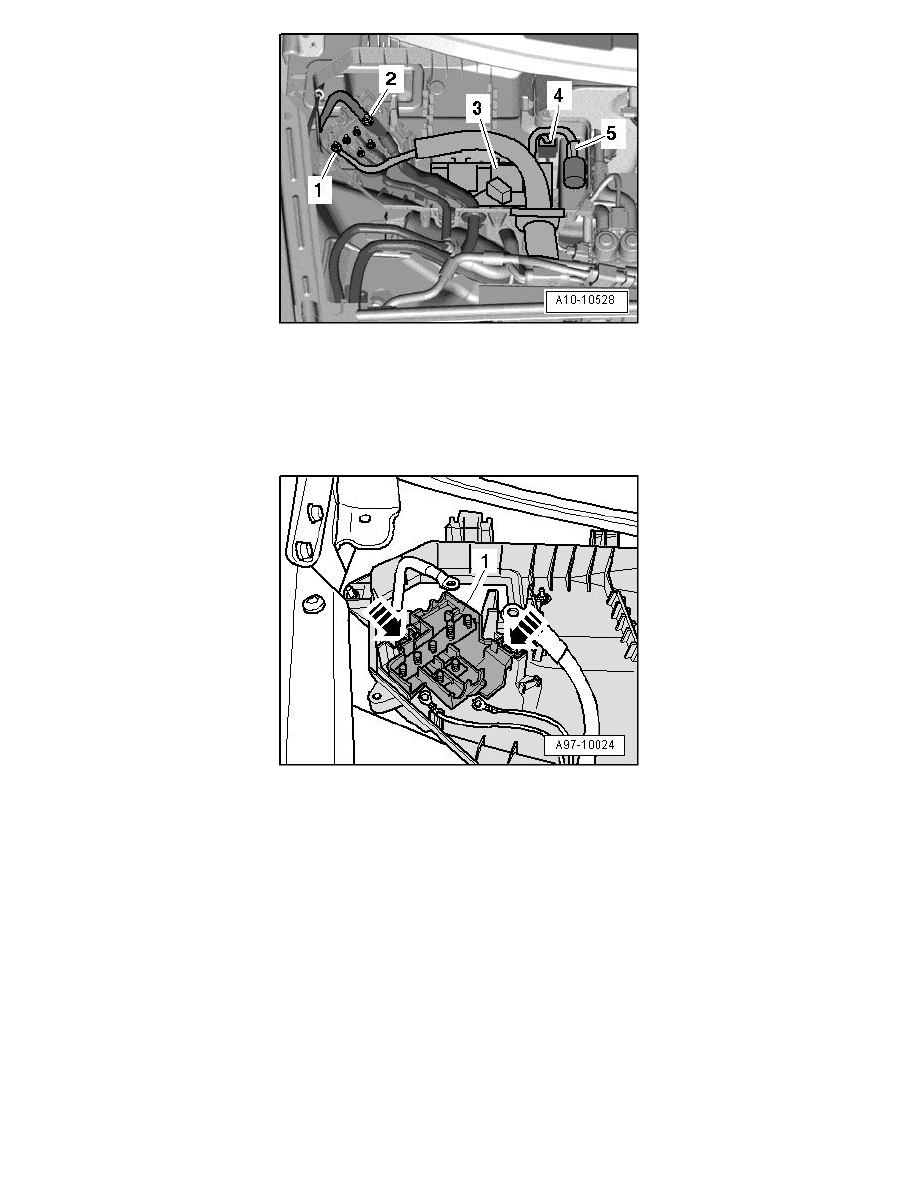 2
3
4
5
1
A10-10528

1
A97-10024