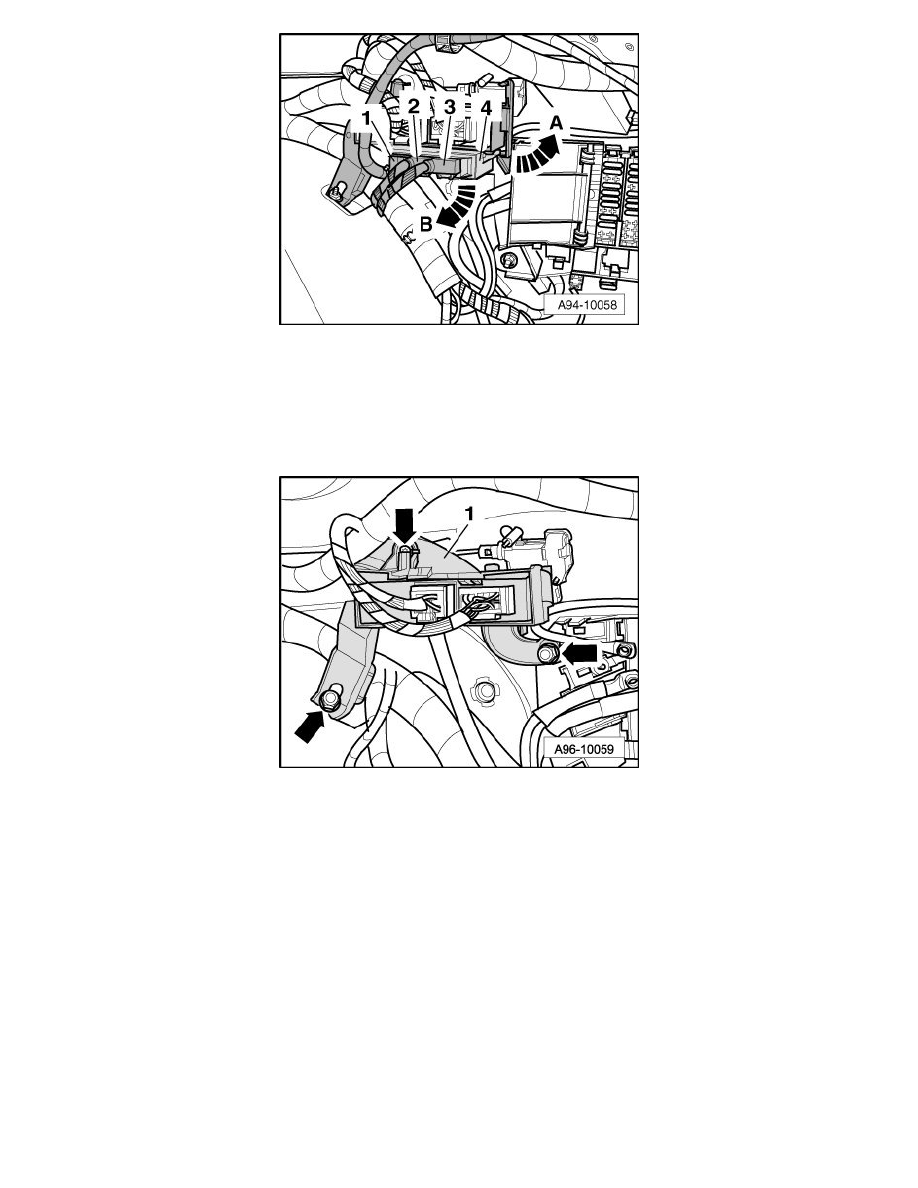 1
2
3
4
A
B
A94-10058

1
A96-10059