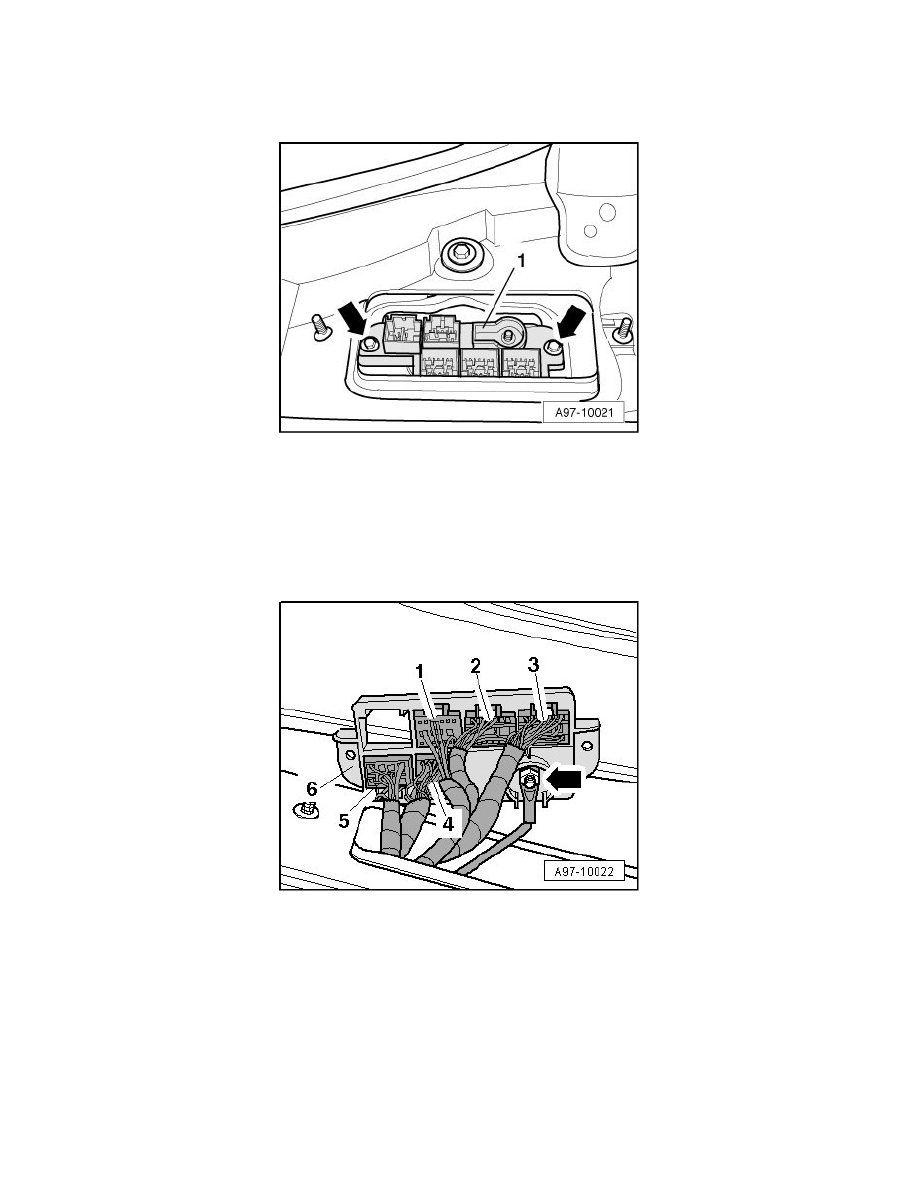 1

A97-10021

1
2
3
6
5
4

A97-10022