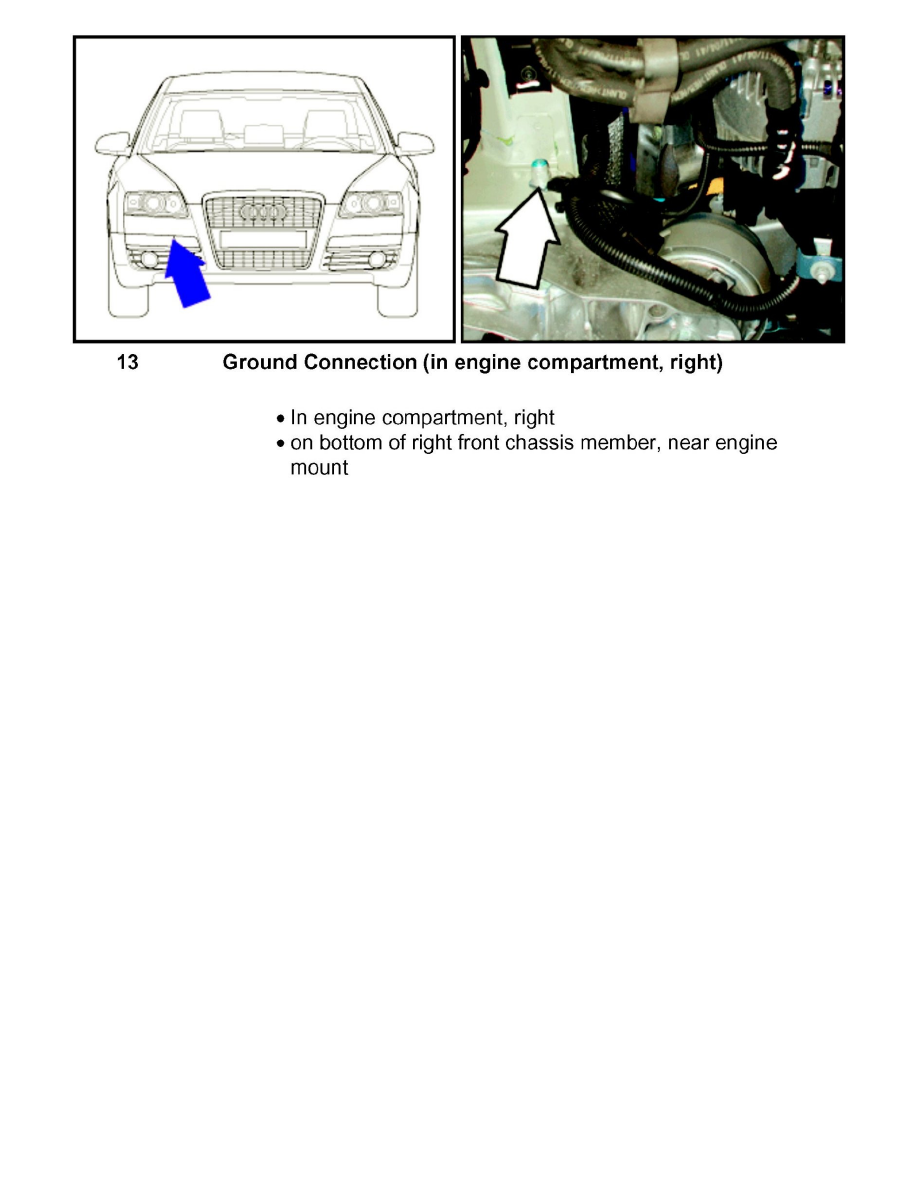 13 Ground Connection (in engine compartment, right)

• In engine compartment, right
• on bottom of right front chassis member, near engine mount