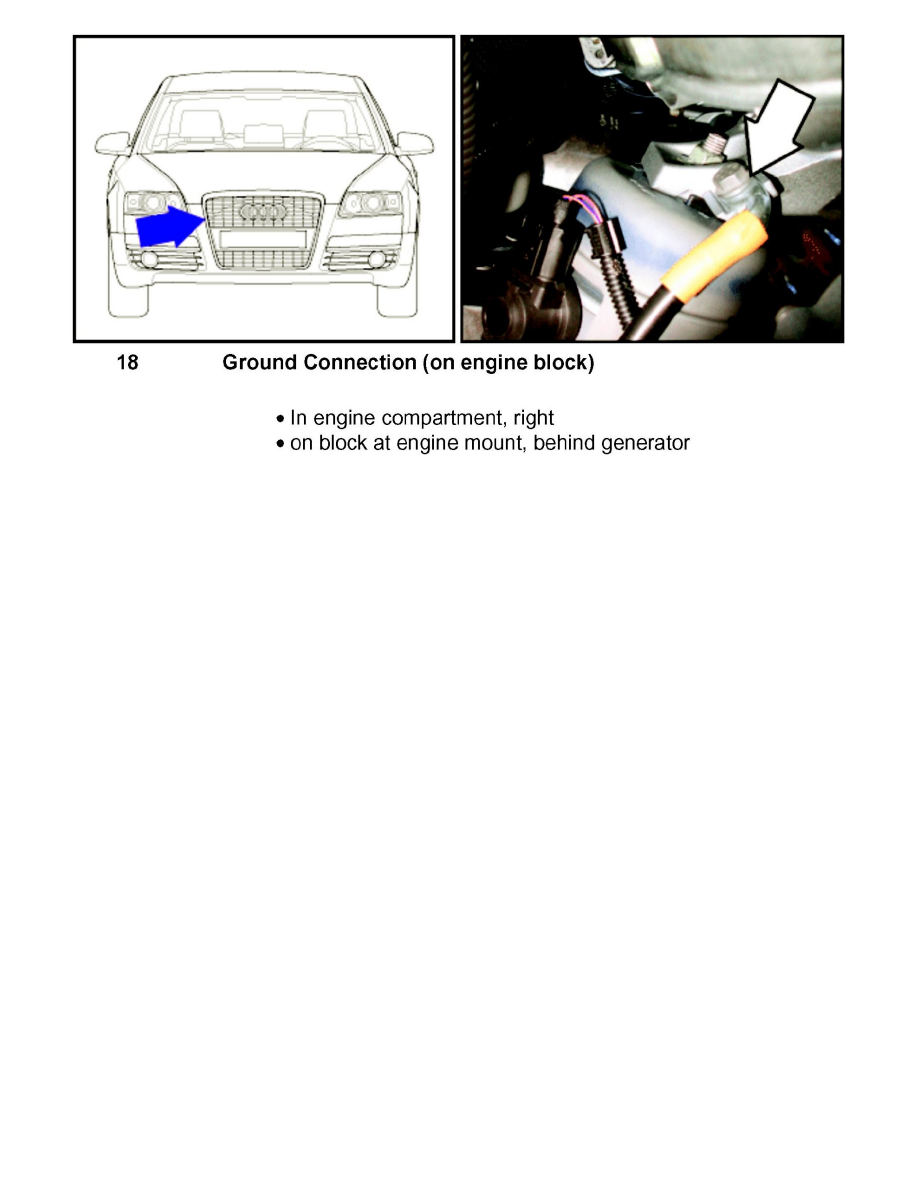 18 Ground Connection (on engine block)

• In engine compartment, right
• on block at engine mount, behind generator