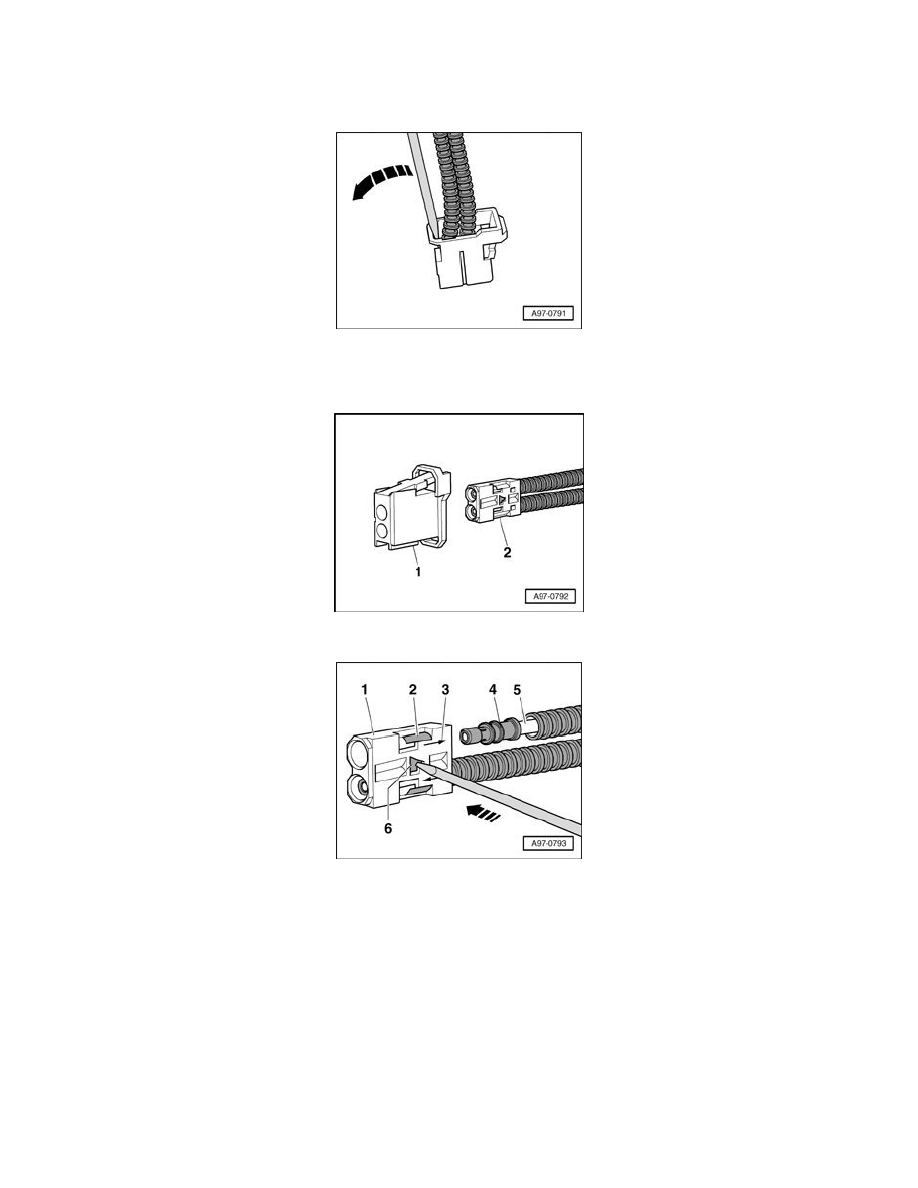 A97-0791

1
2
A97-0792

1
2
3
4
5
6
A97-0793