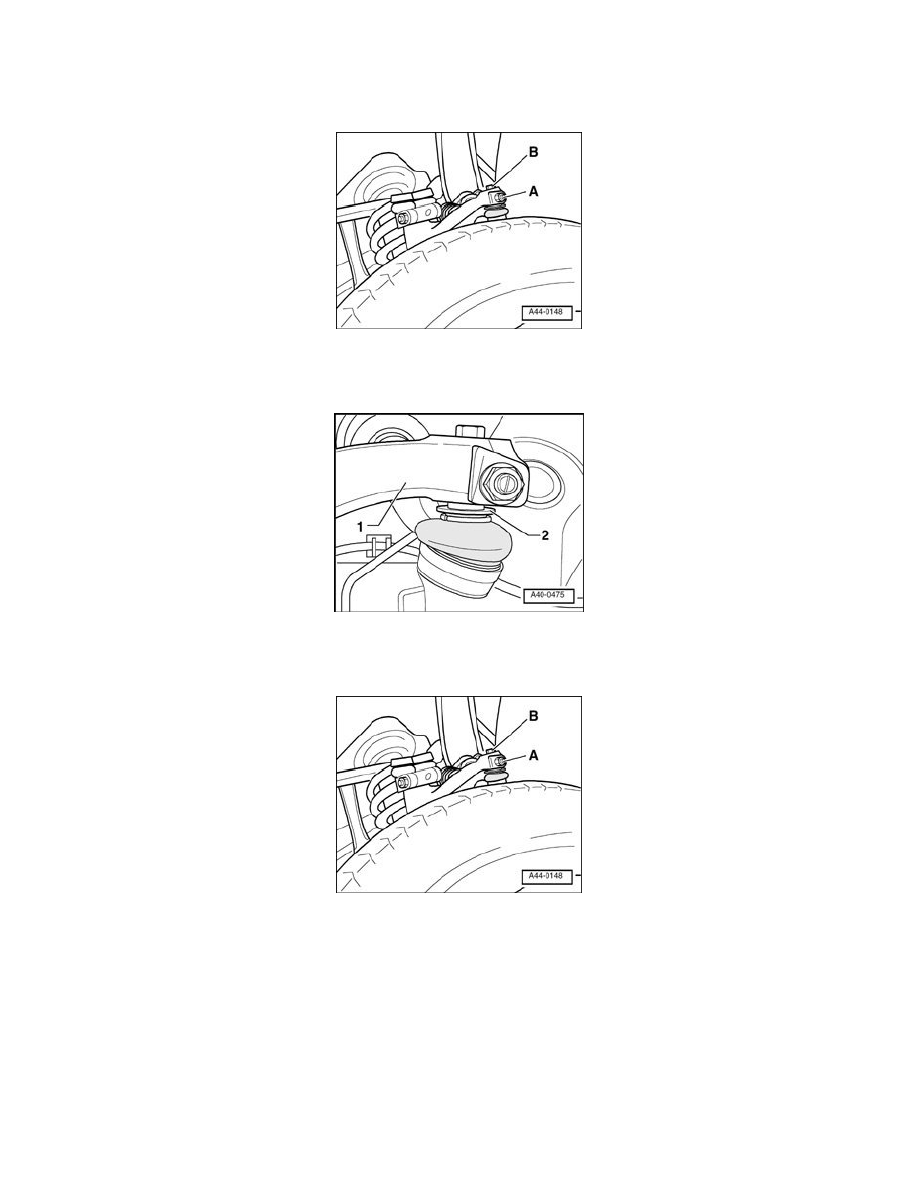 B
A
A44-0148

1
2
A40-0475

B
A
A44-0148