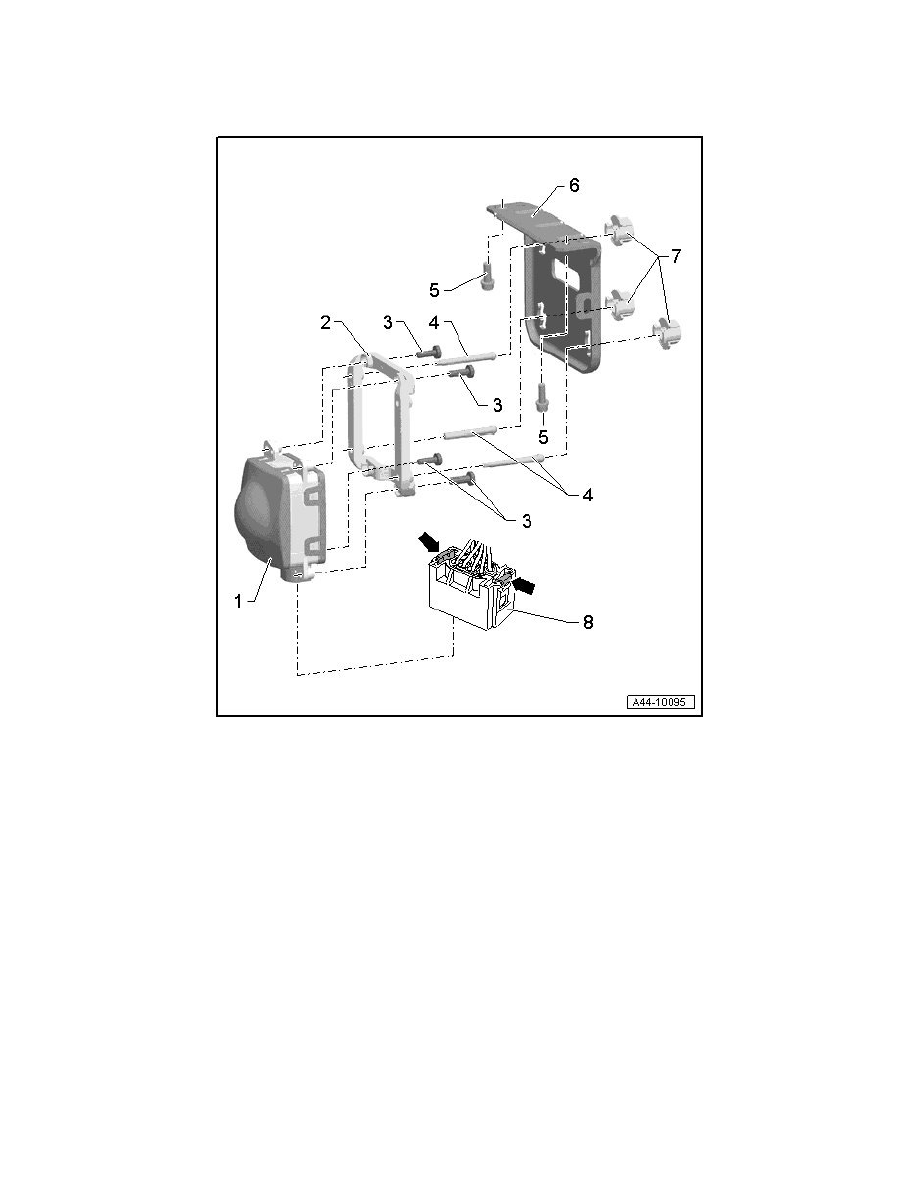 6
7
5
2
3
4
3
5
4
3
1
8
A44-10095