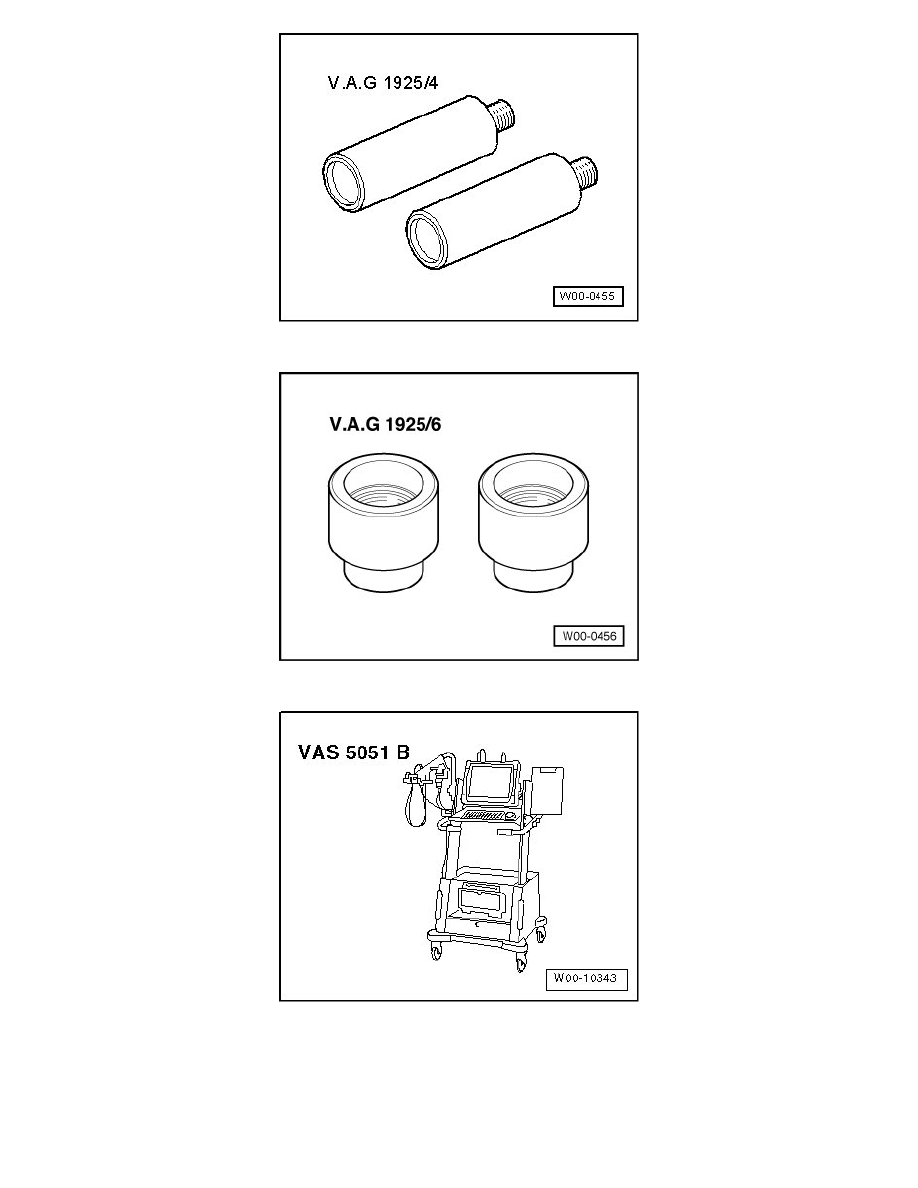 V.A.G 1925/4

W00-0455

V.A.G 1925/6

W00-0456

VAS 5051 B

W00-10343