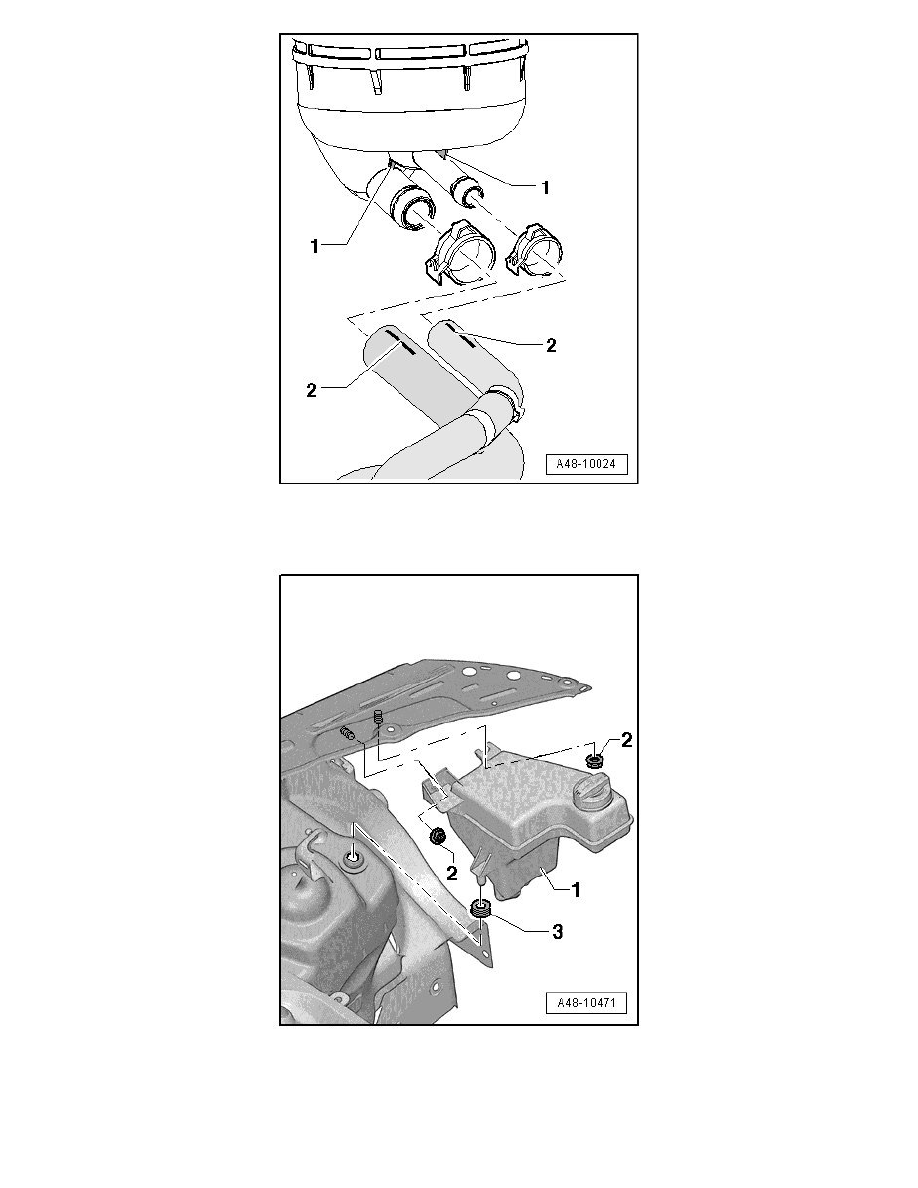 1
1
2
2
A48-10024

2
2
1
3
A48-10471