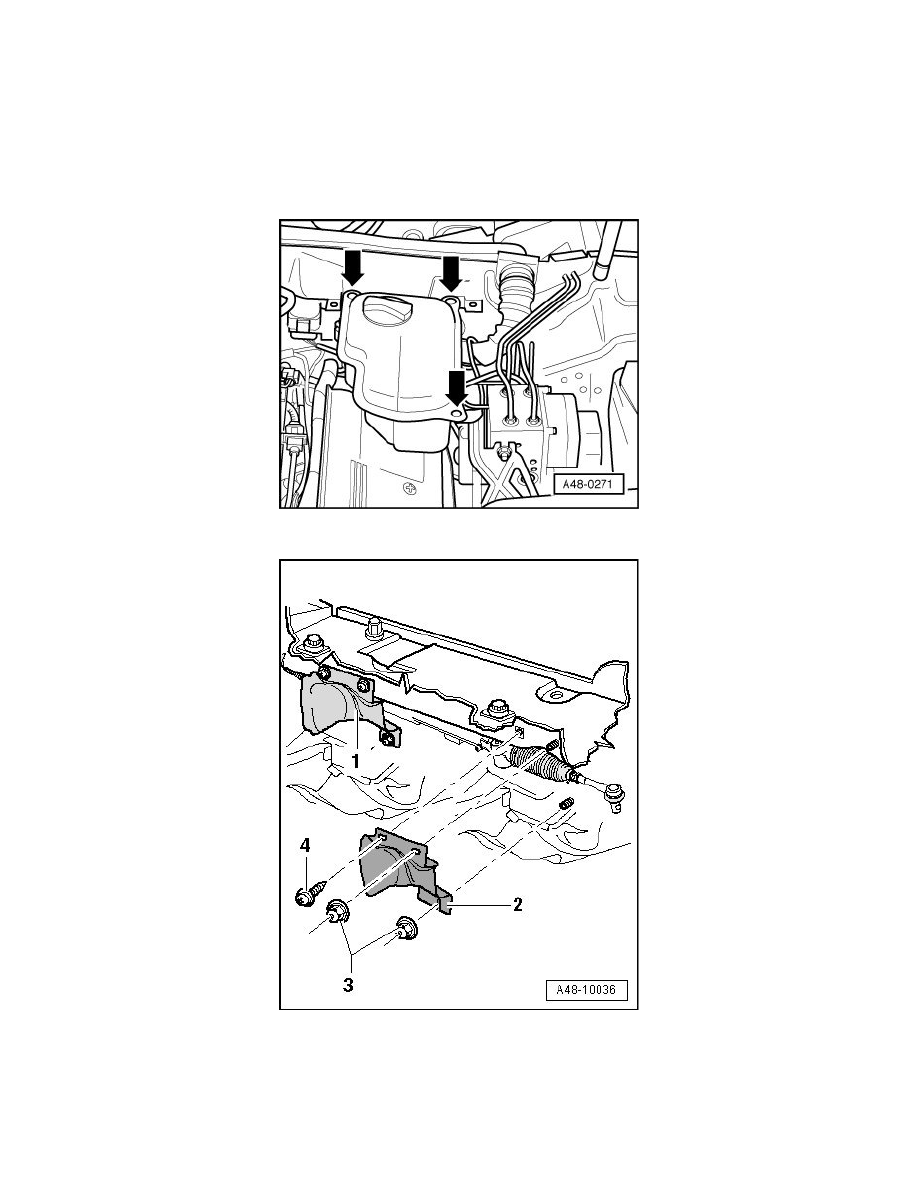 A48-0271

1
4
2
3
A48-10036