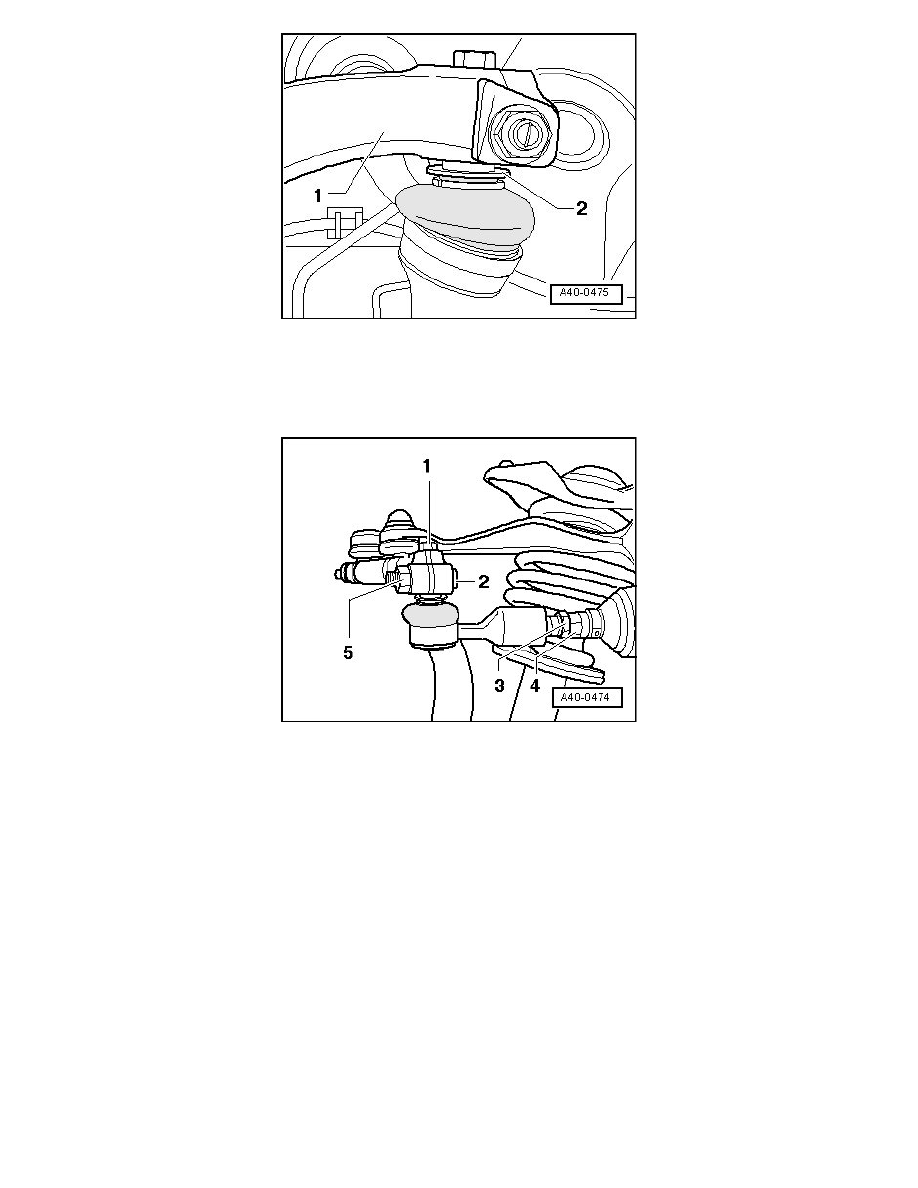 1
2
A40-0475

1
2
5
3
4
A40-0474