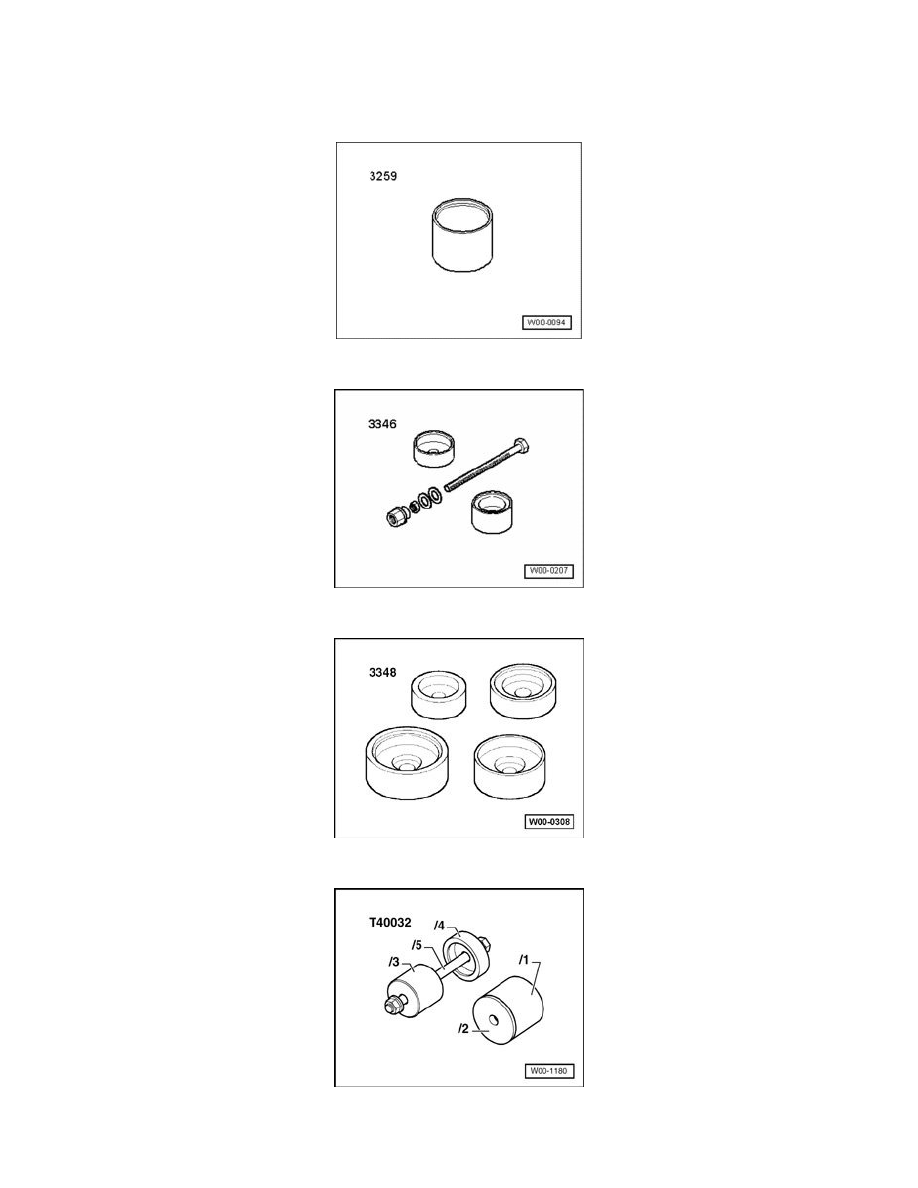 3259

W00-0094

3346

W00-0207

3348

W00-0308

T40032

/4

/5

/3

/1

/2

W00-1180