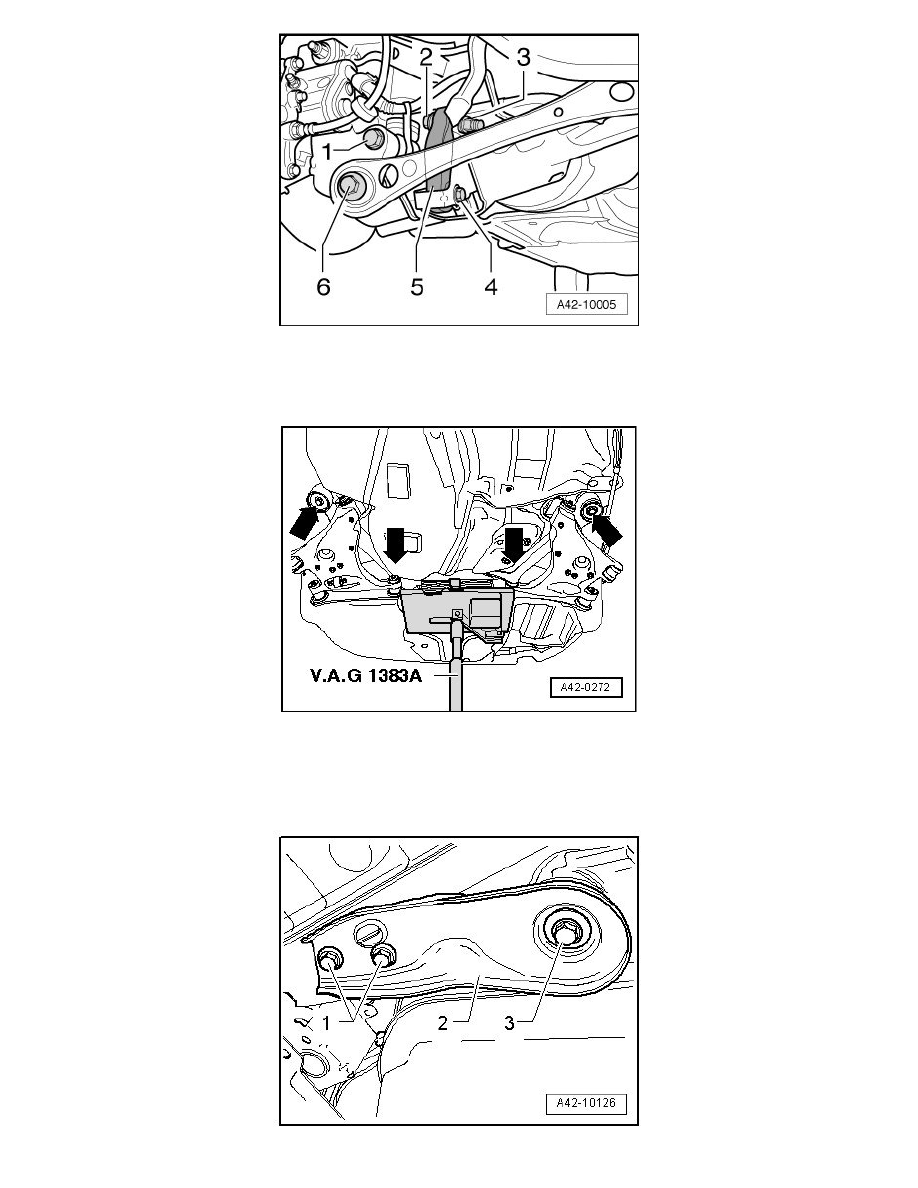 2
3
1
6
5
4
A42-10005

V.A.G 1383A
A42-0272

1
2
3
A42-10126