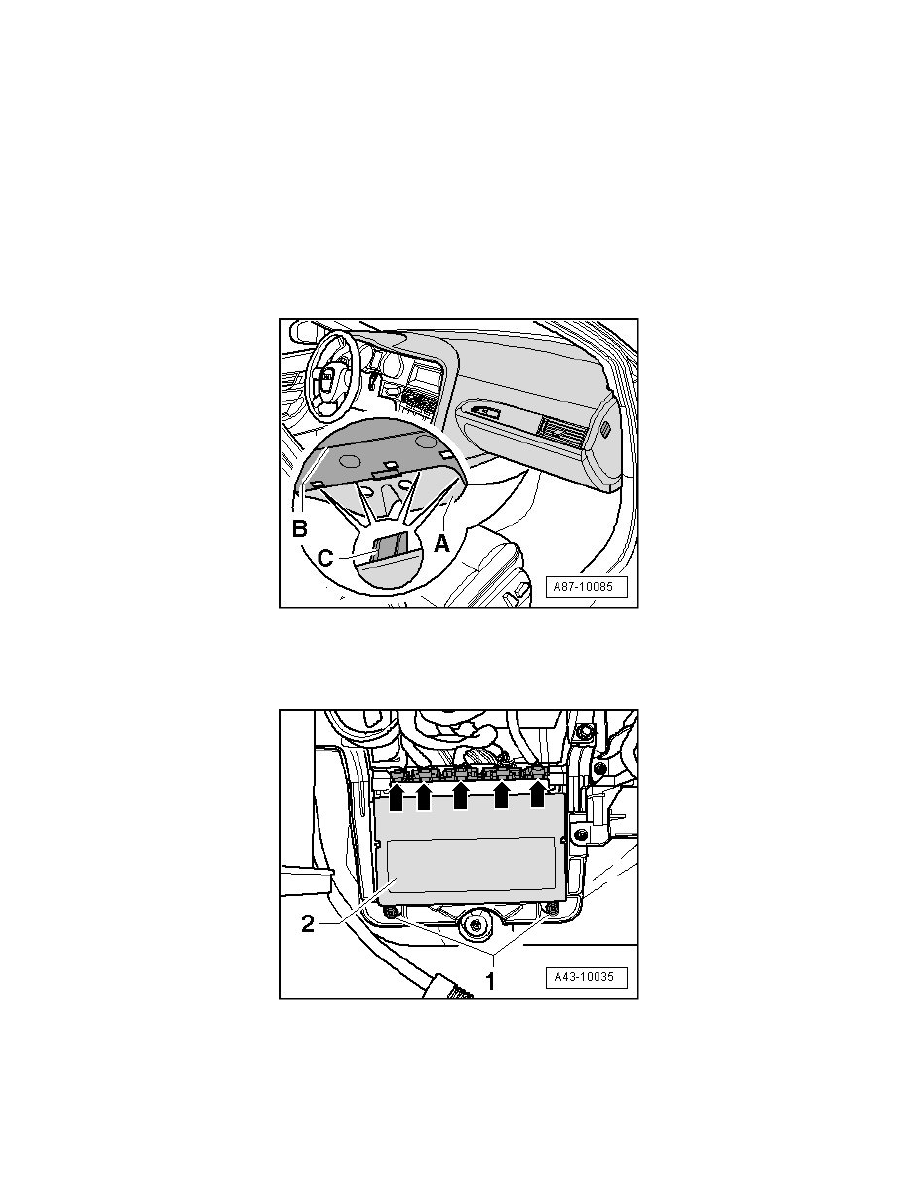 B
C
A
A87-10085

2
1
A43-10035