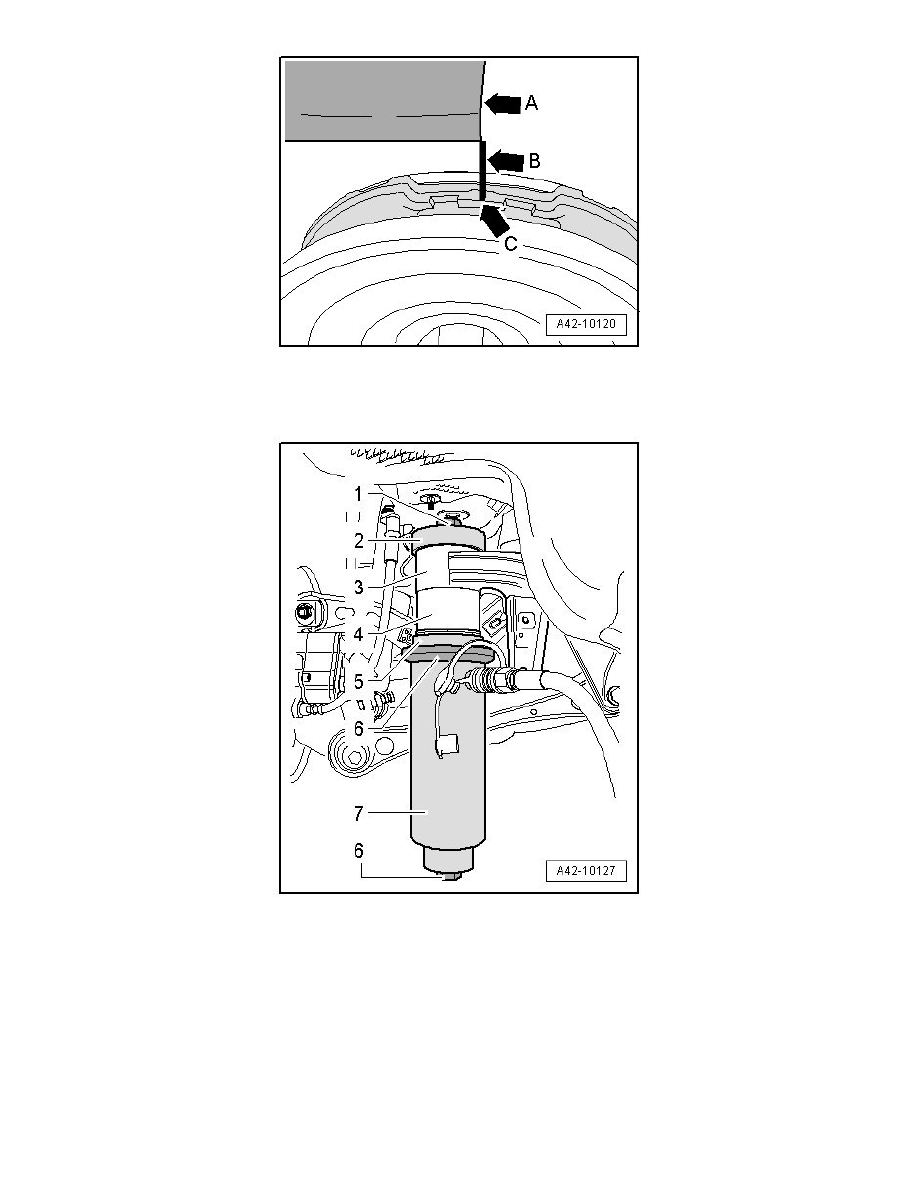 A
B
C
A42-10120

1
2
3
4
5
6
7
6
A42-10127