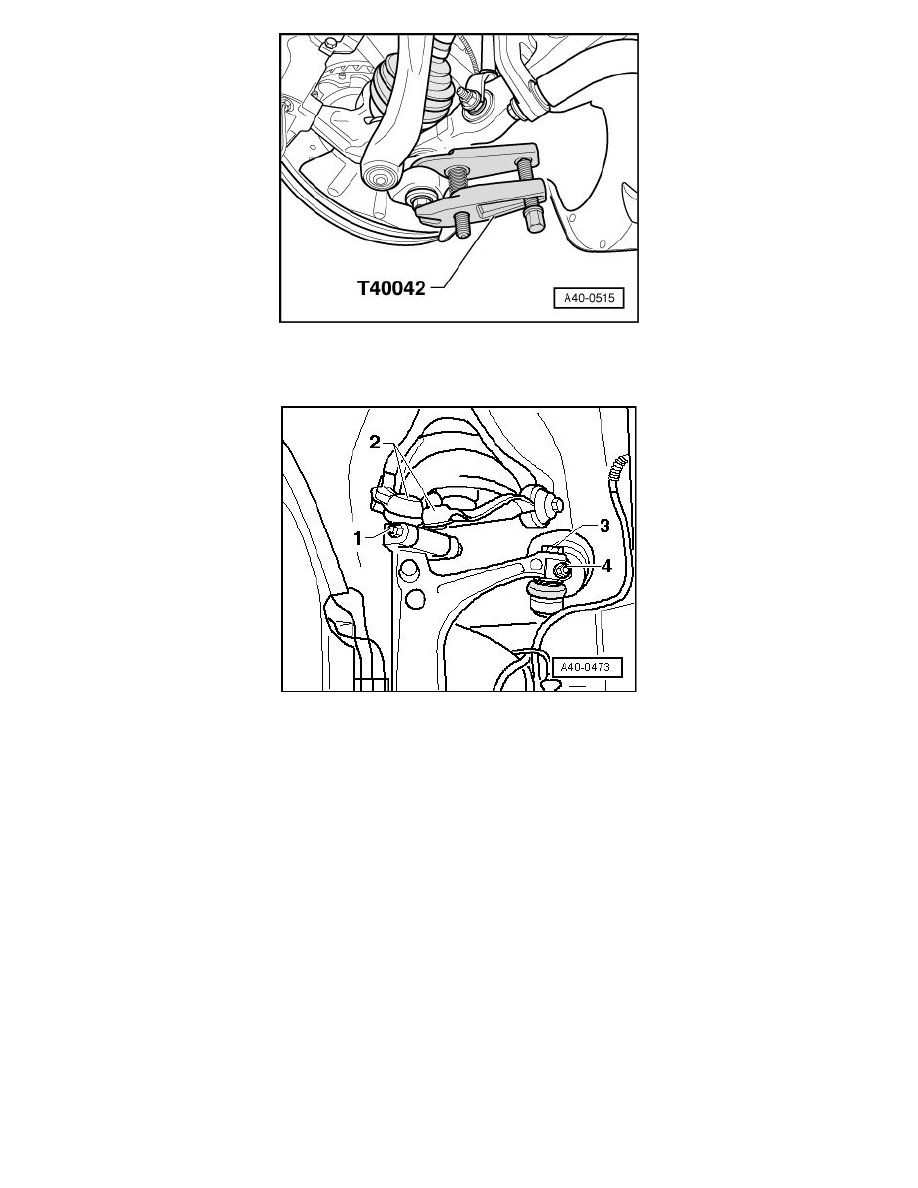 T40042

A40-0515

2

1

3

4

A40-0473