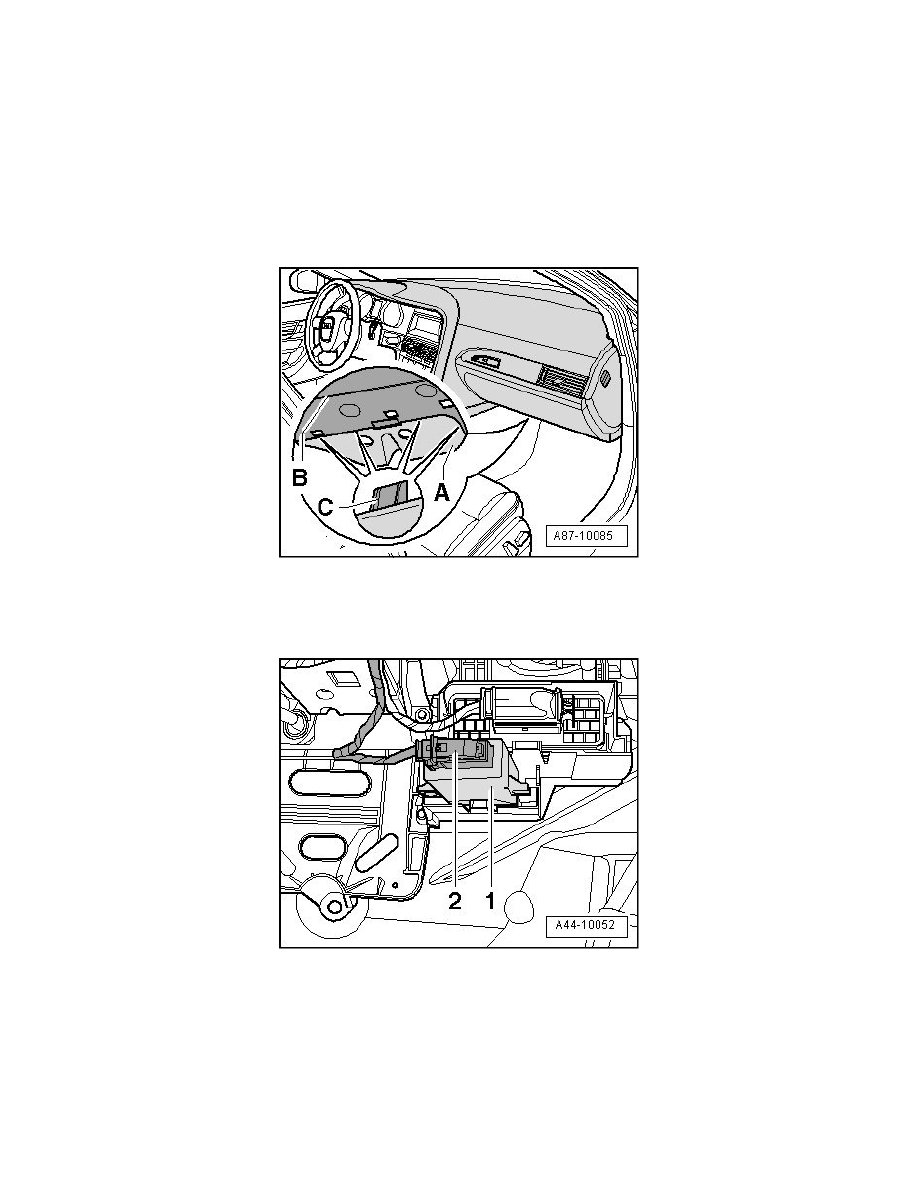 B
C
A
A87-10085

2 1
A44-10052