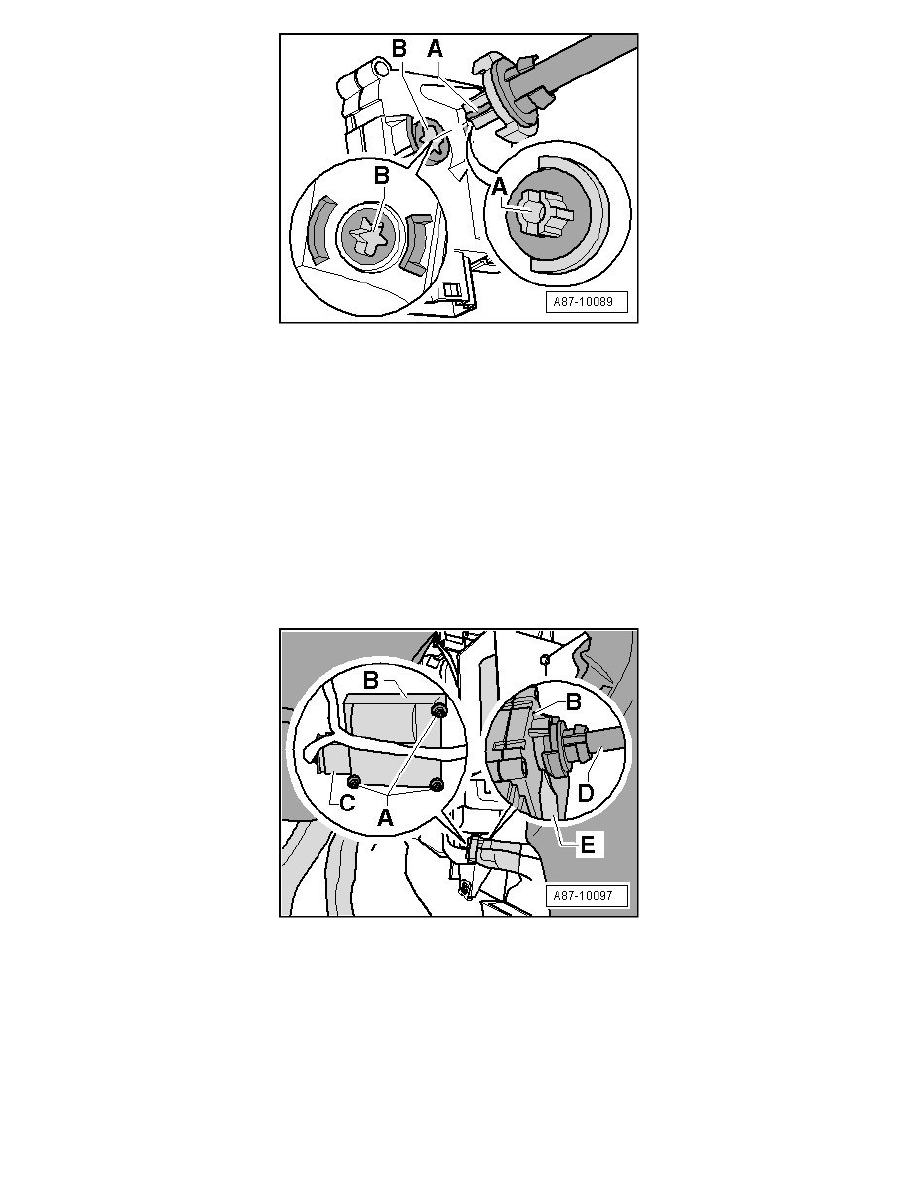 B A
B
A
A87-10089

B
B
C
A
D
E
A87-10097