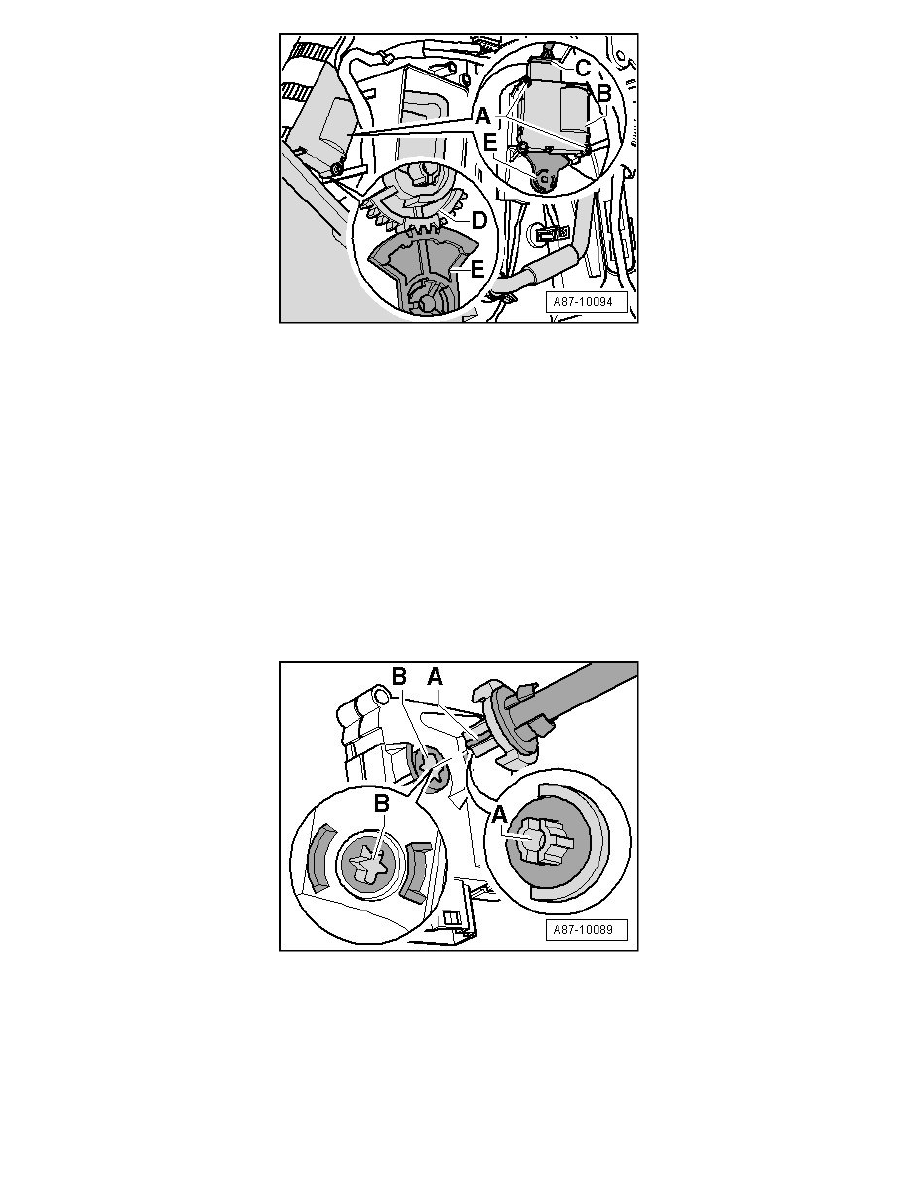 C
B
A
E
D
E
A87-10094

B
A
B
A
A87-10089