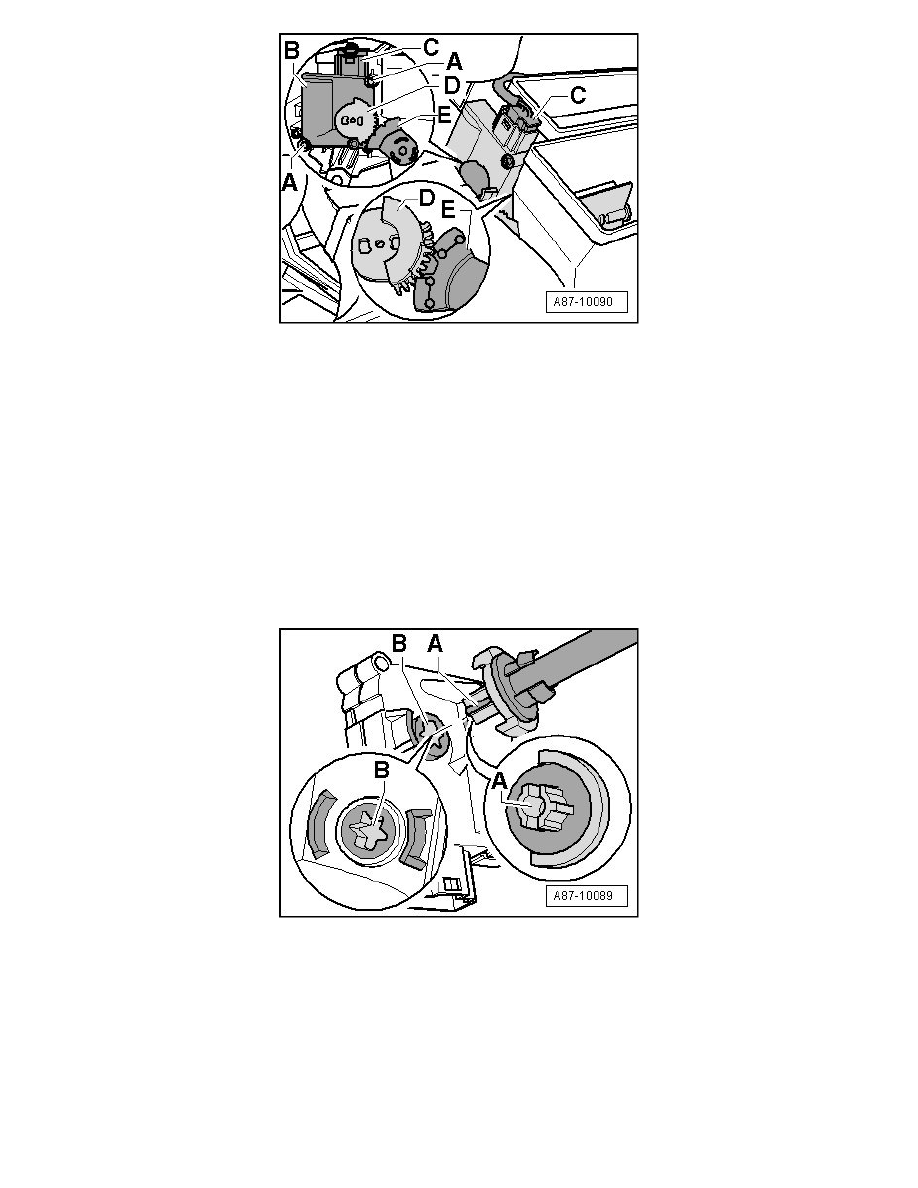 B
C
A
D
E
C
A
D
E
A87-10090

B
A
B
A
A87-10089