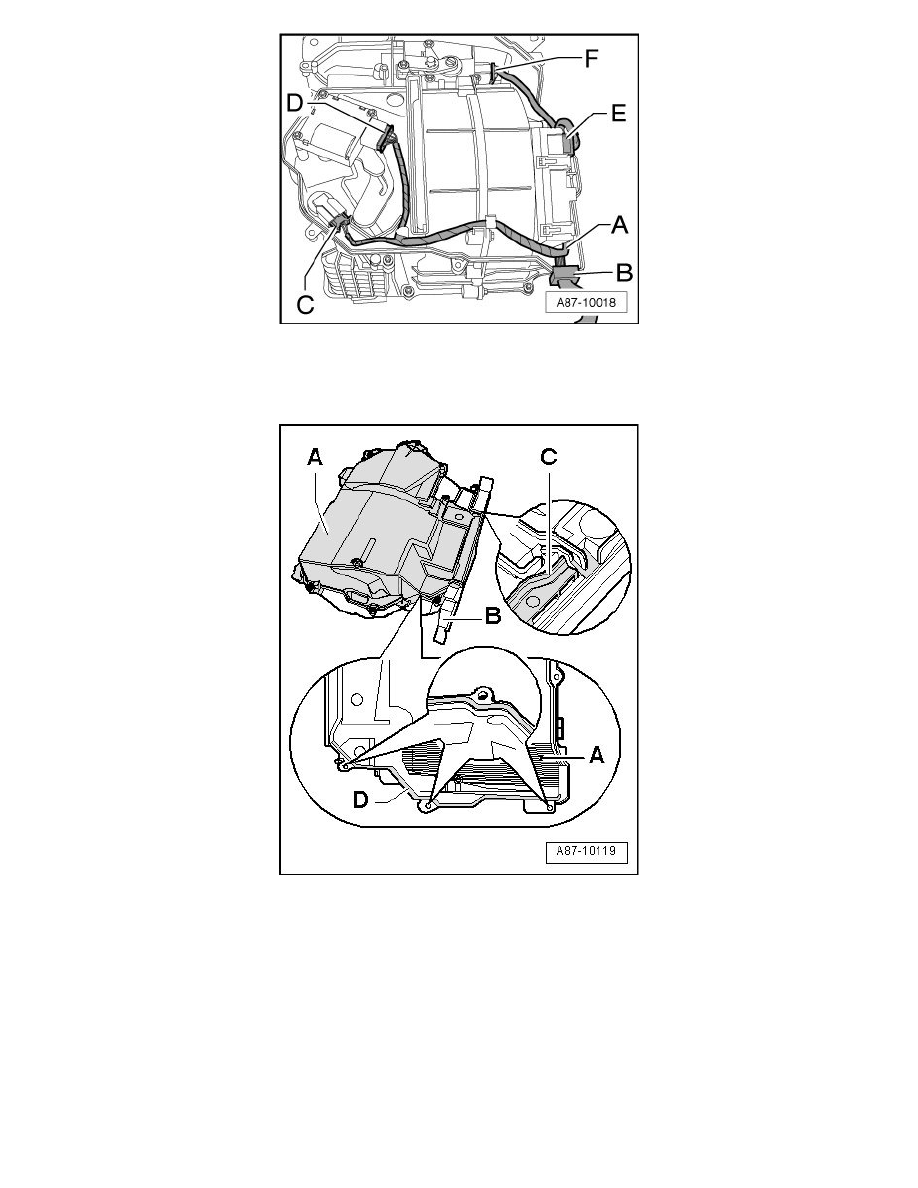 F
D
E
A
B
C
A87-10018

A
C
B
A
D
A87-10119