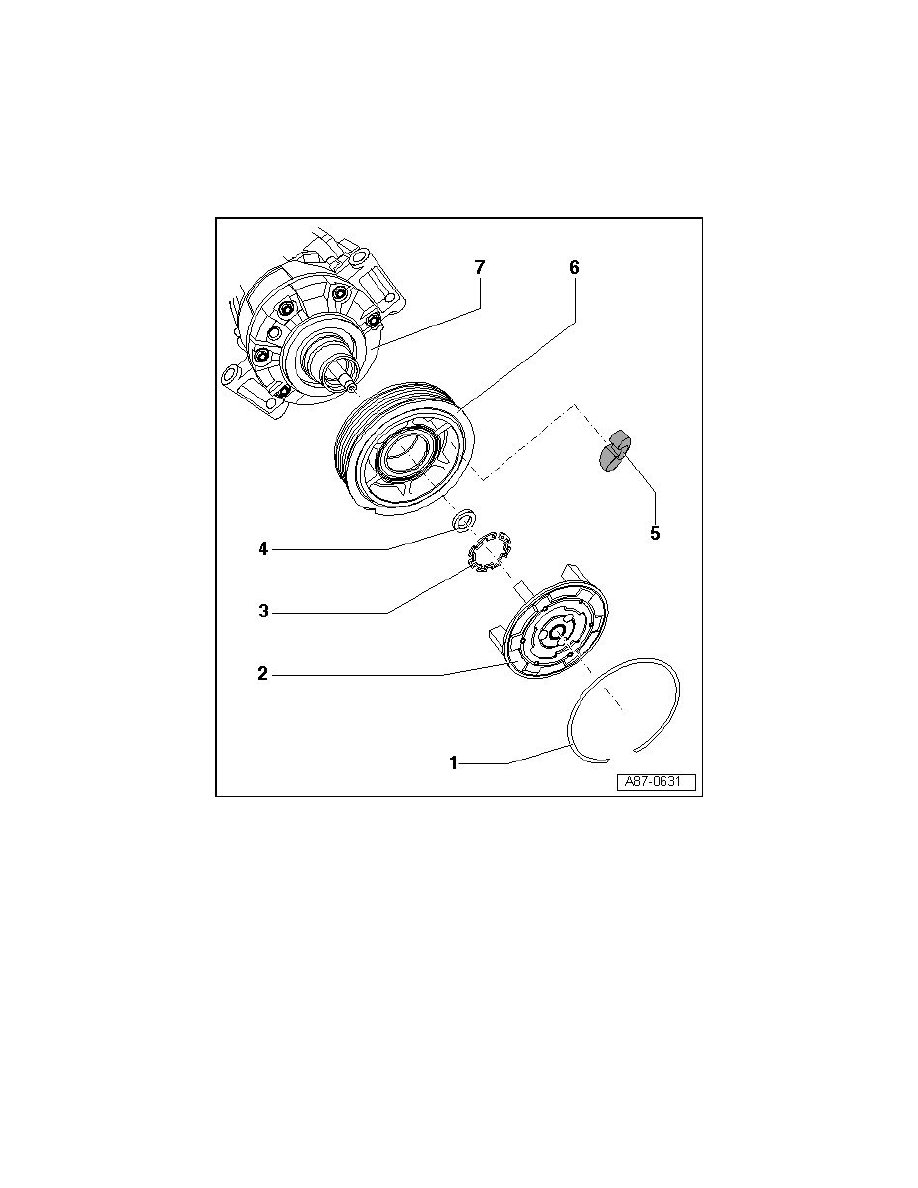 7
6
5
4
3
2
1
A87-0631