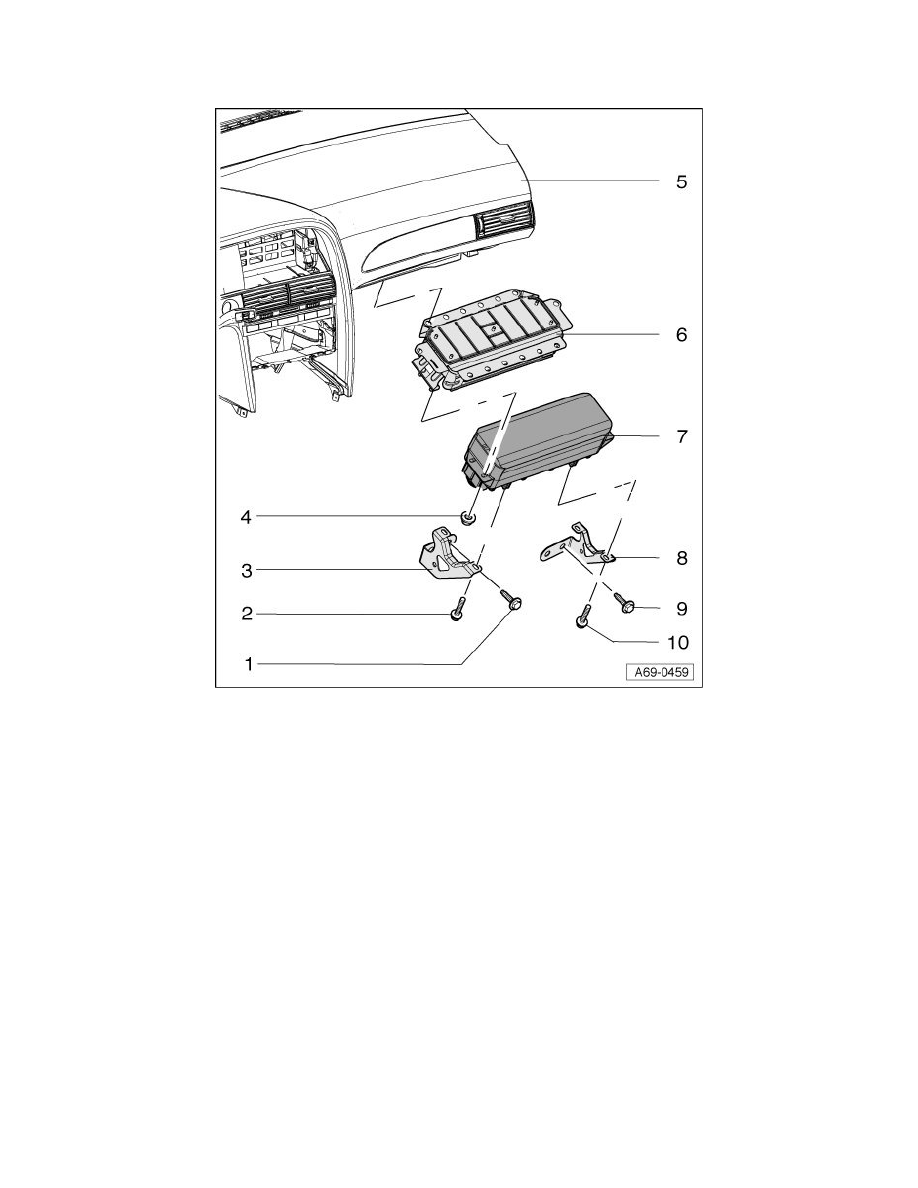 5
6
7
4
8
3
9
2
10
1
A69-0459