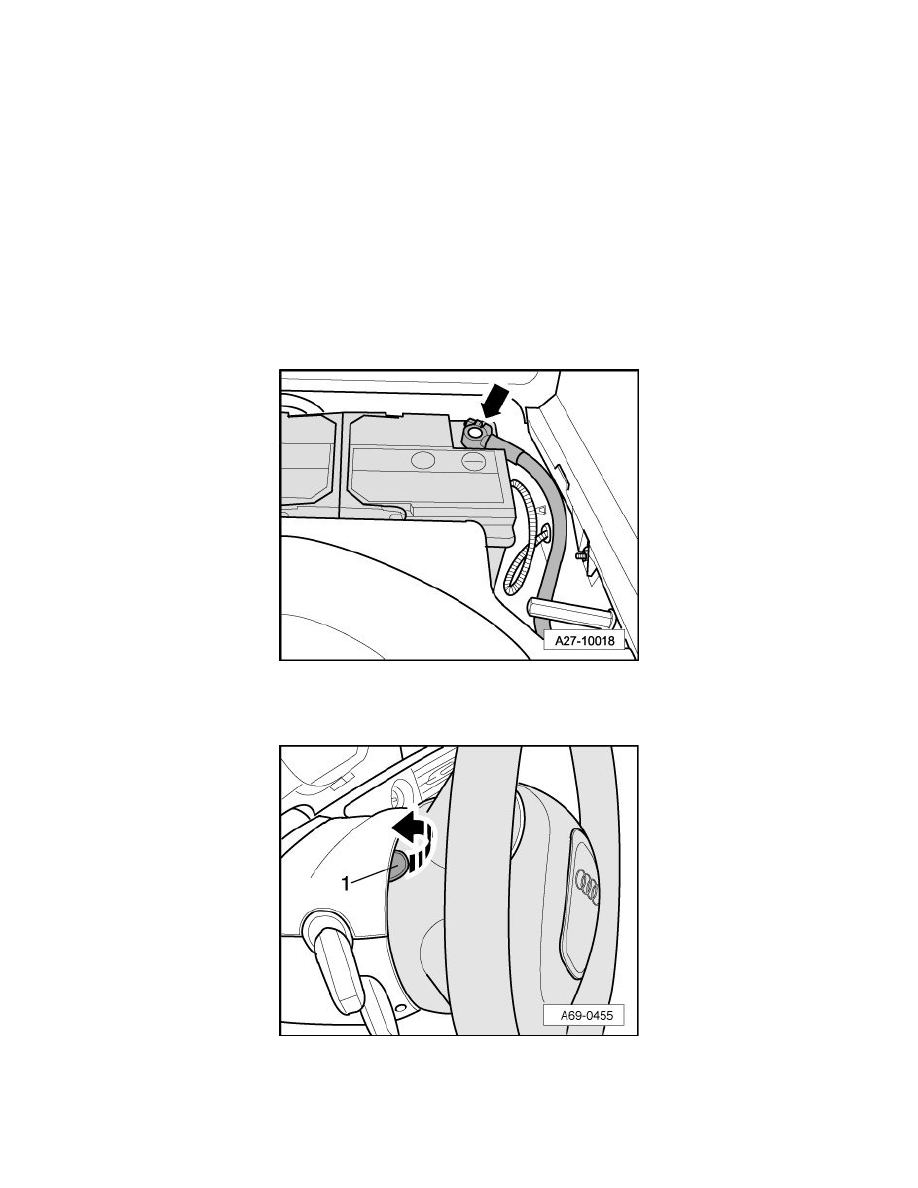 A27-10018

1

A69-0455