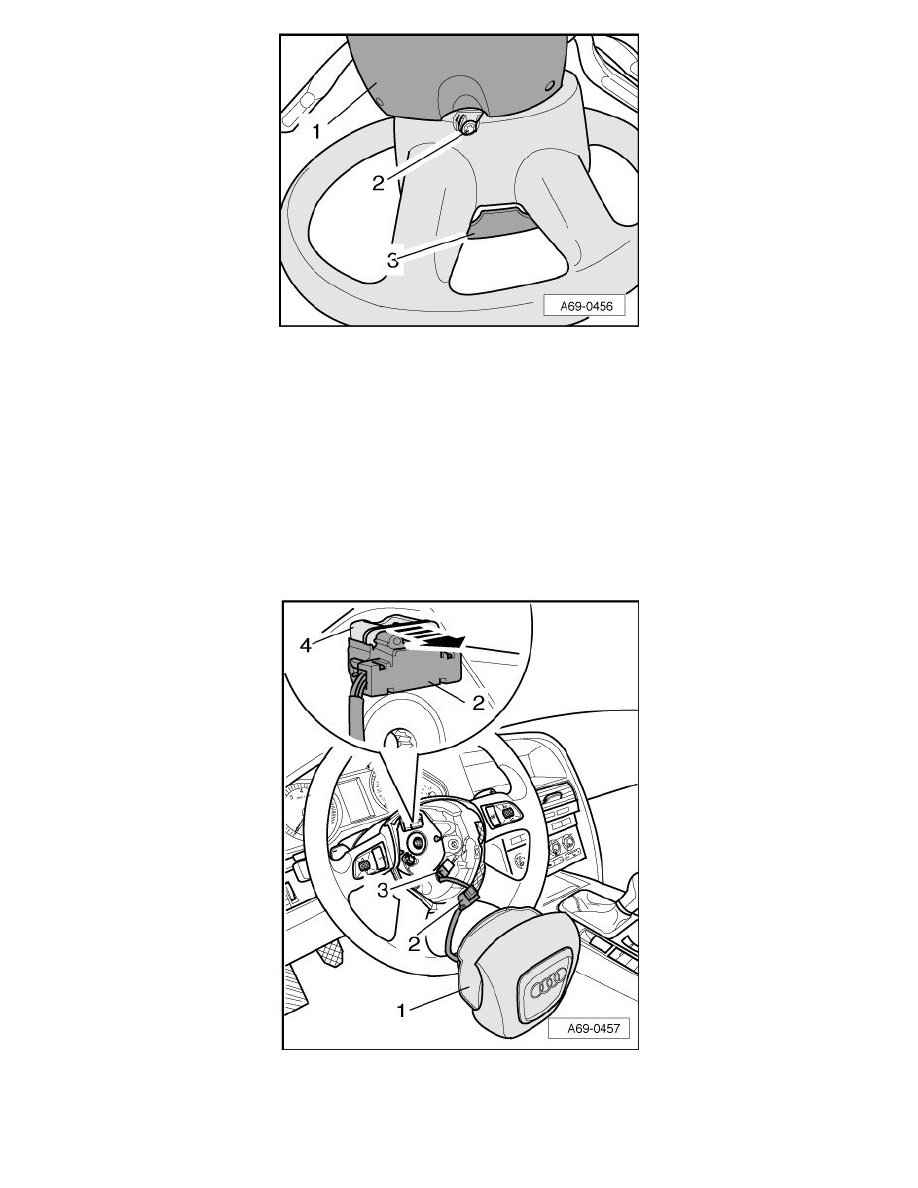 1
2
3
A69-0456

4
2
3
2
1
A69-0457