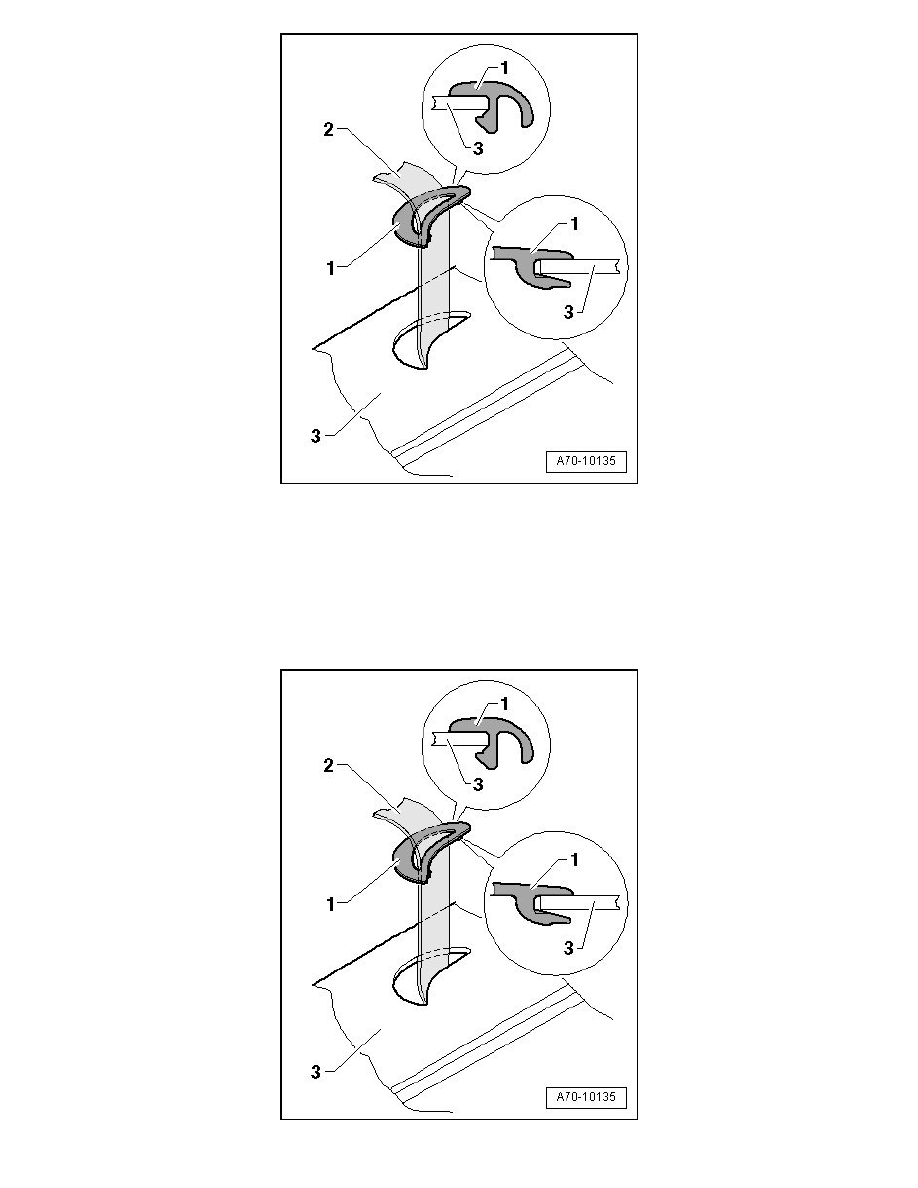 1
3
2
1
1
3
3
A70-10135

1
3
2
1
1
3
3
A70-10135