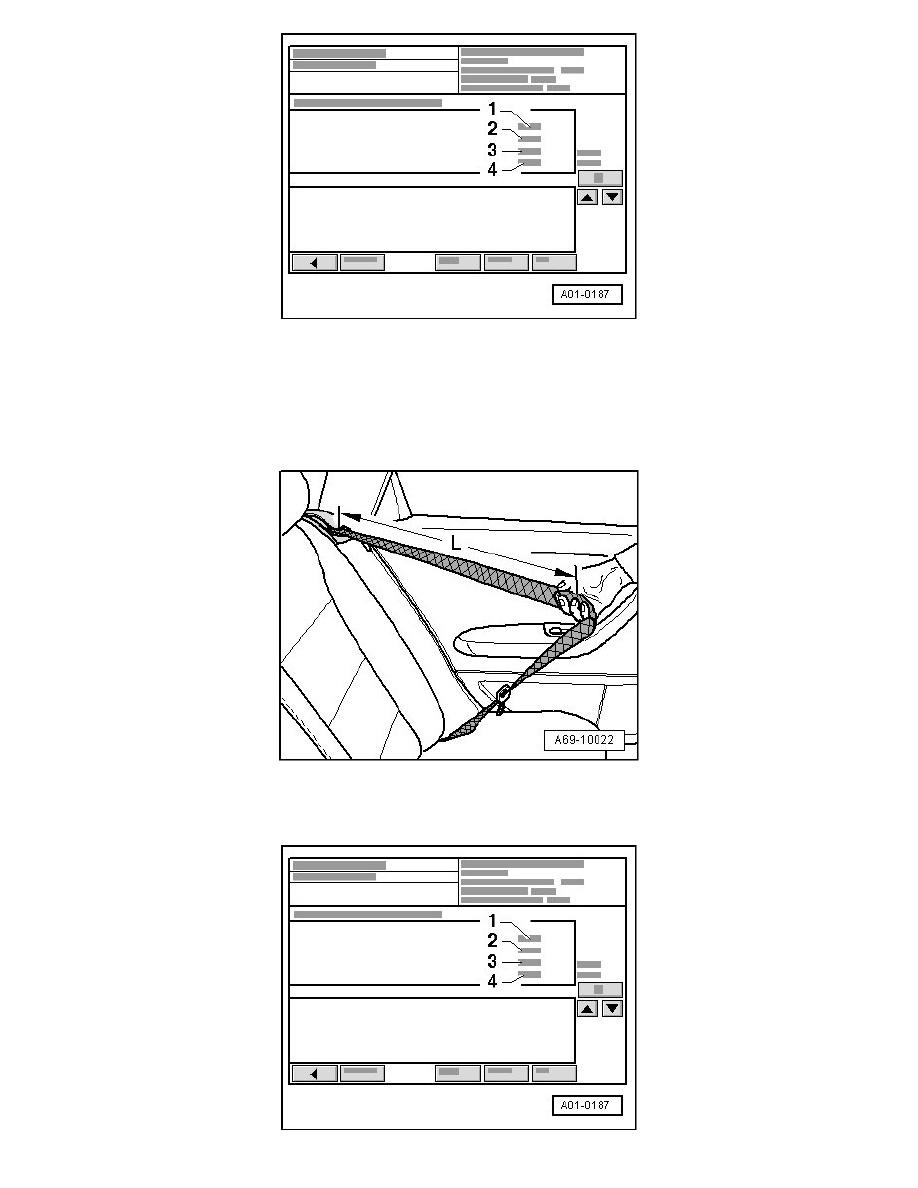 1
2
3
4
A01-0187

L
A69-10022

1
2
3
4
A01-0187