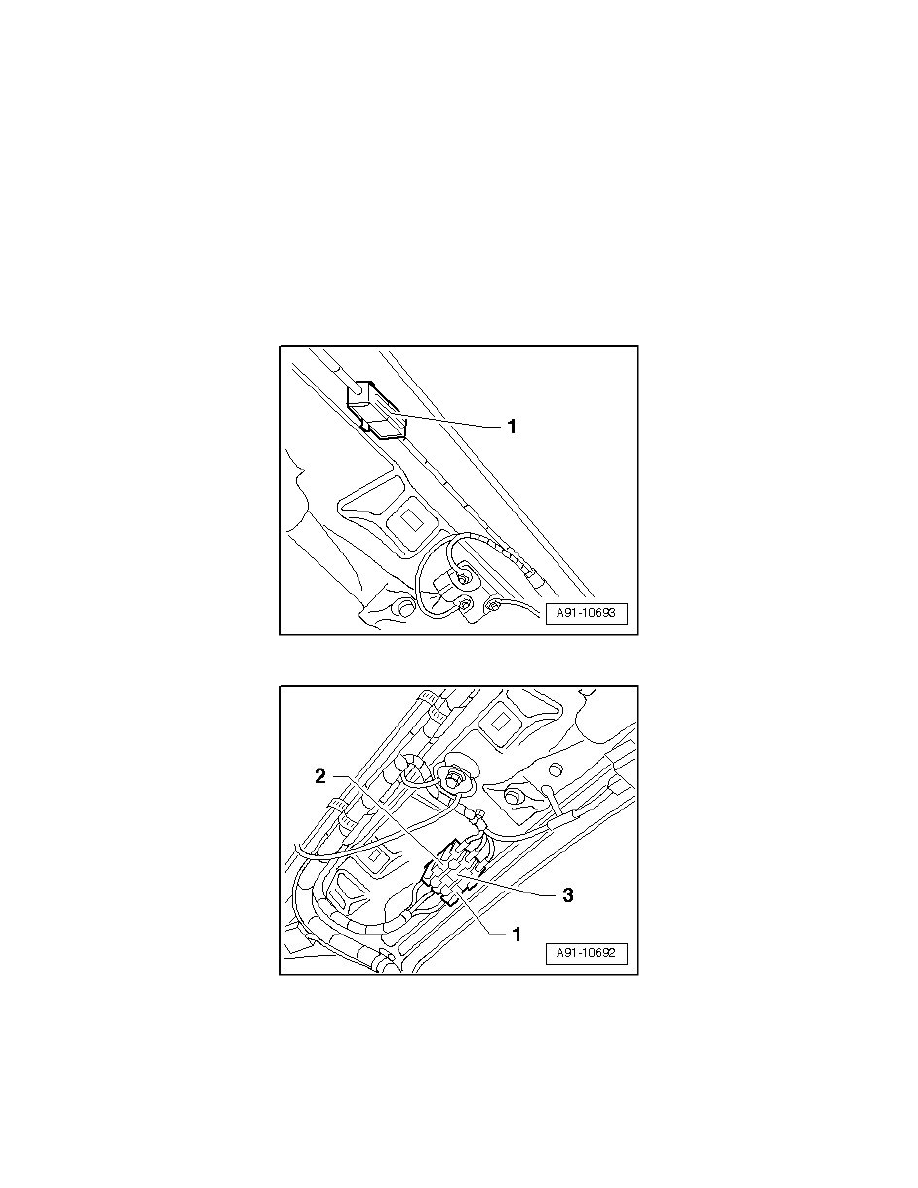 1

A91-10693

2

3

1

A91-10692