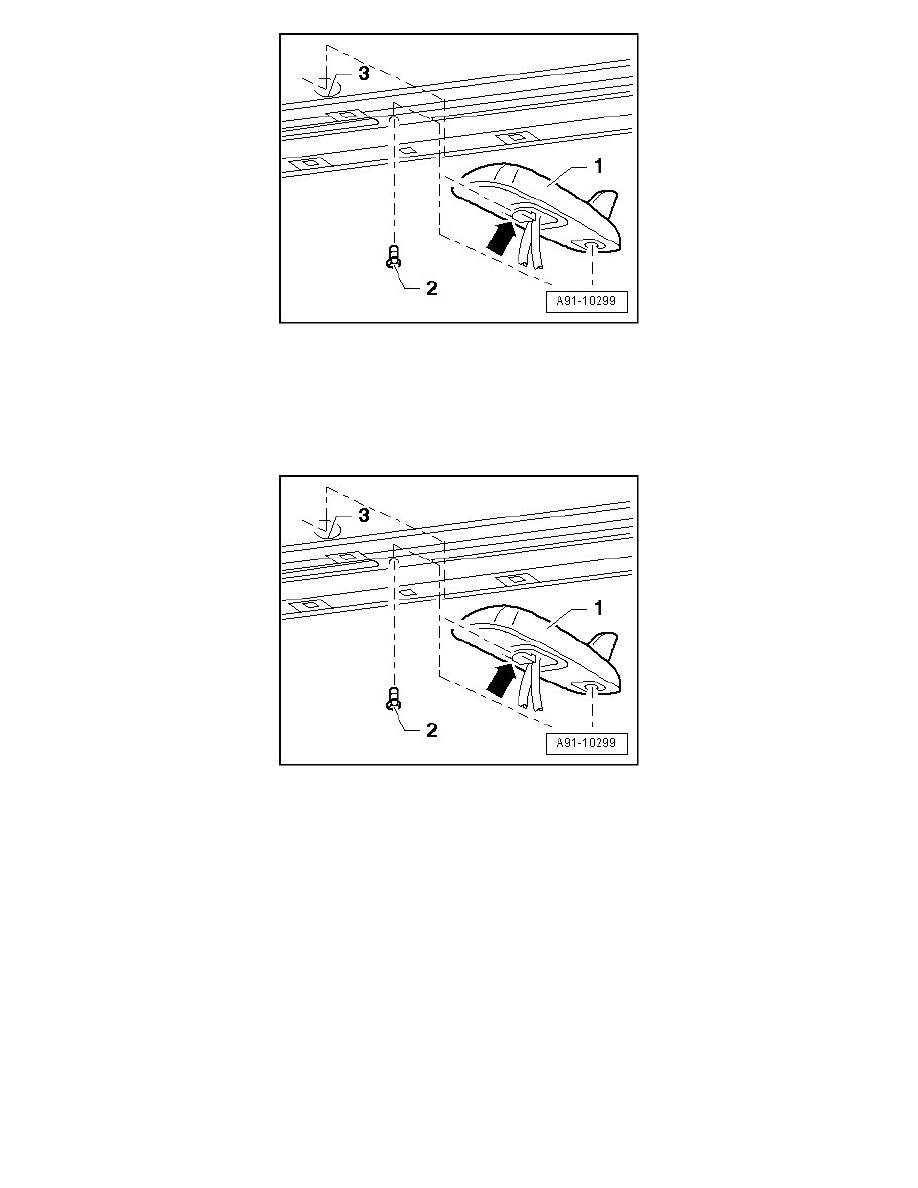 3
1
2
A91-10299

3
1
2
A91-10299