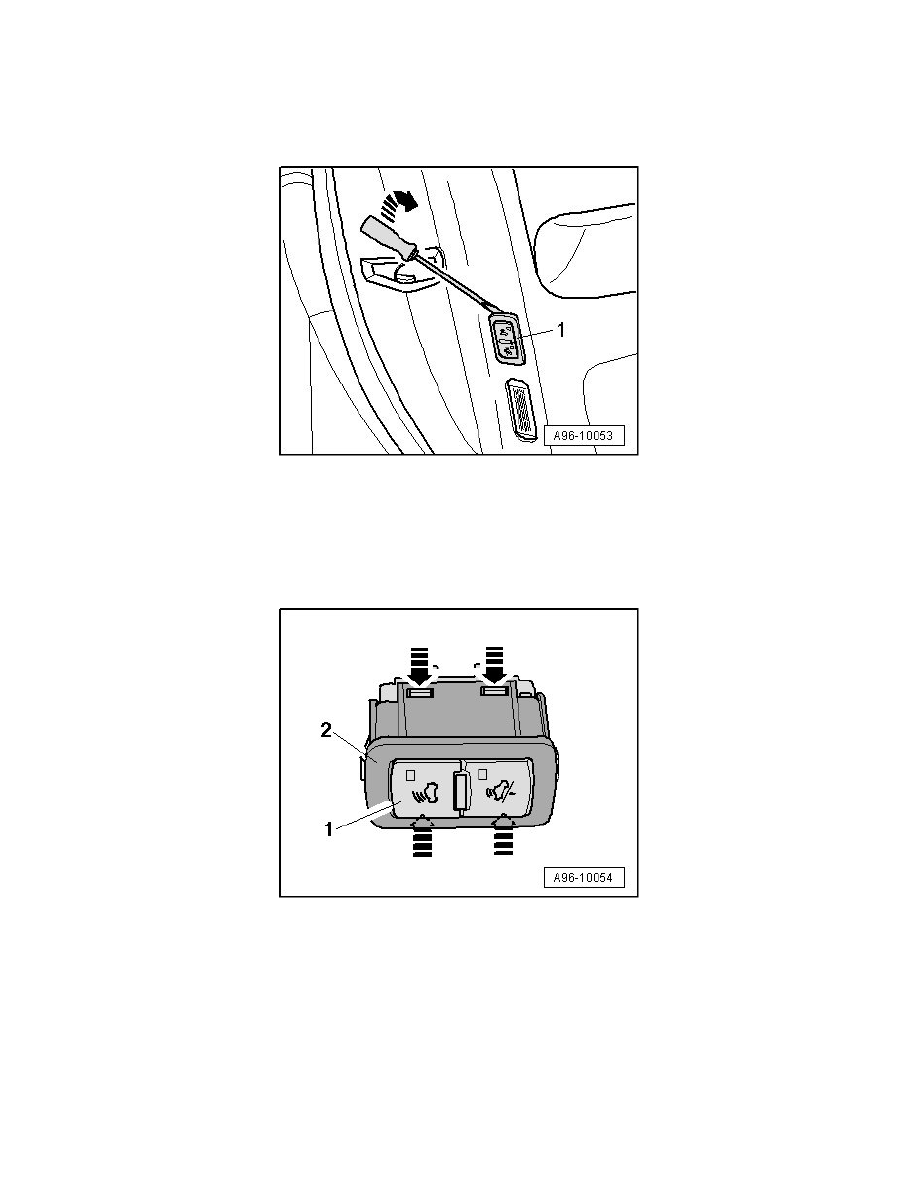 1

A96-10053

2

1

A96-10054