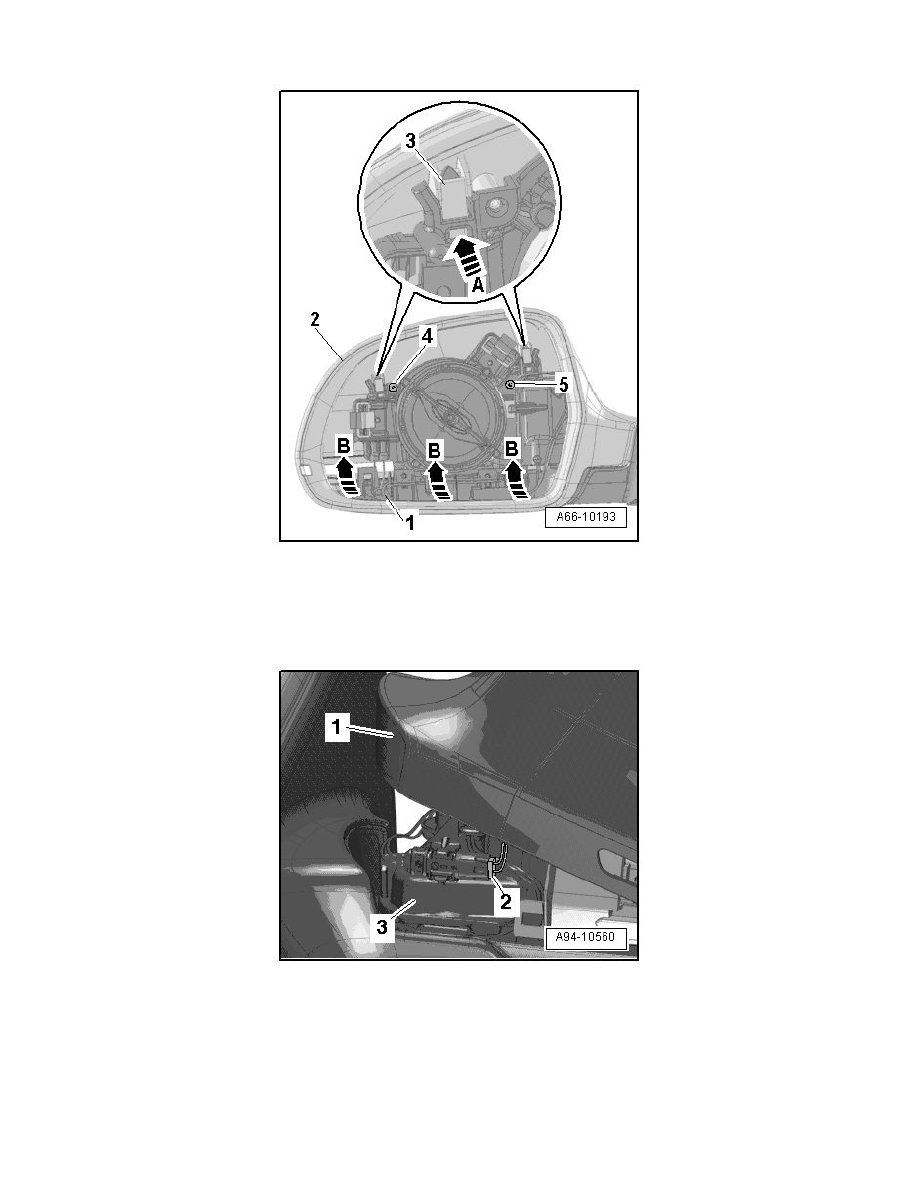 3
A
2
4
5
B
B
B
1
A66-10193

1
2
3
A94-10560