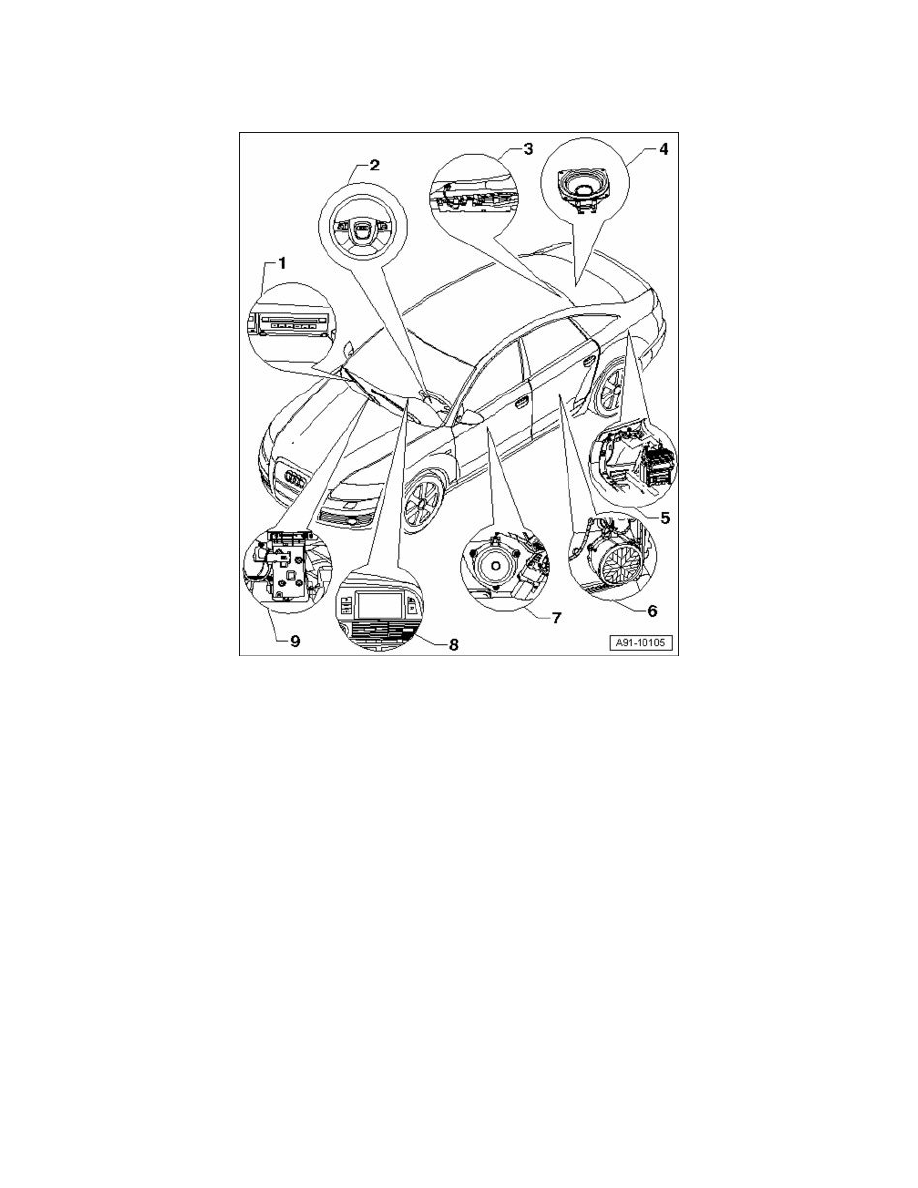 1
2
3
4
5
6
7
8
9
A91-10105