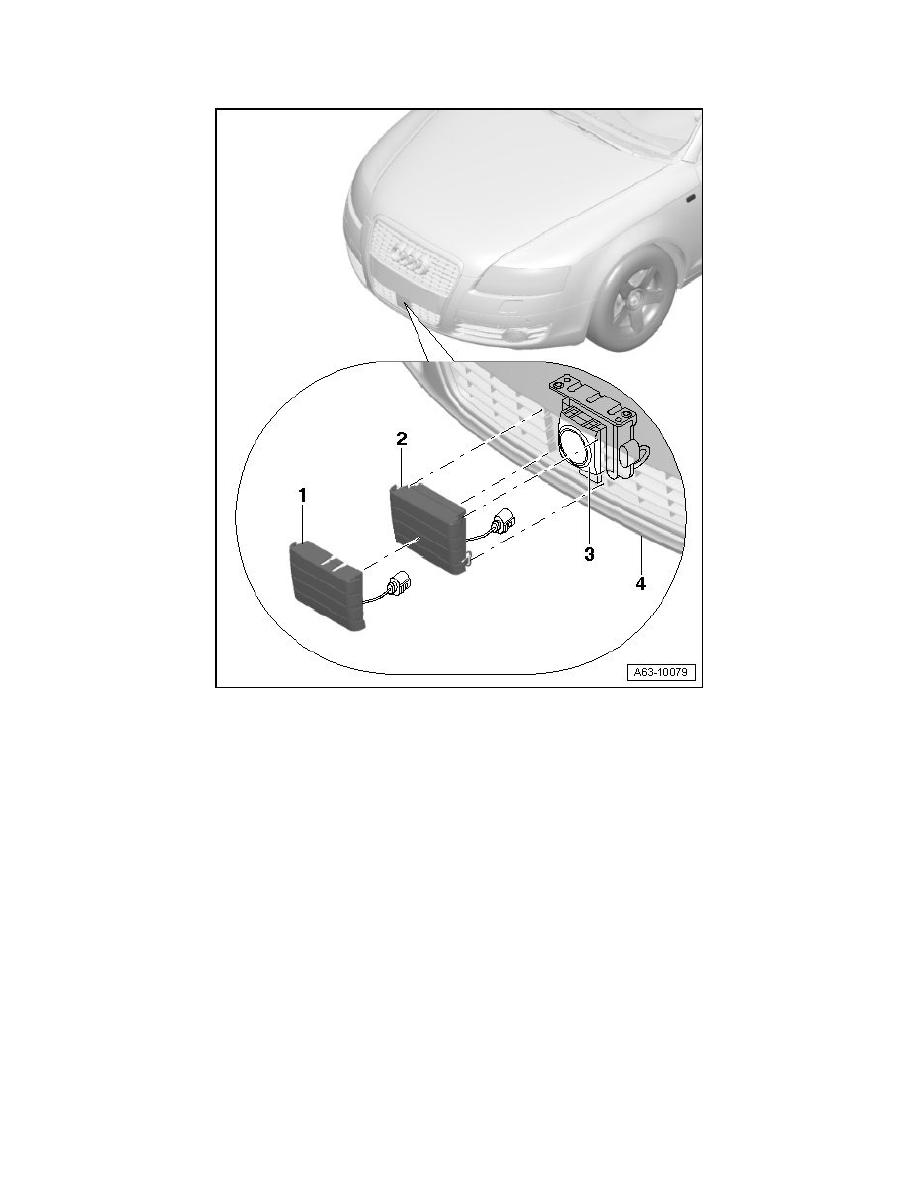 2
1
3
4
A63-10079