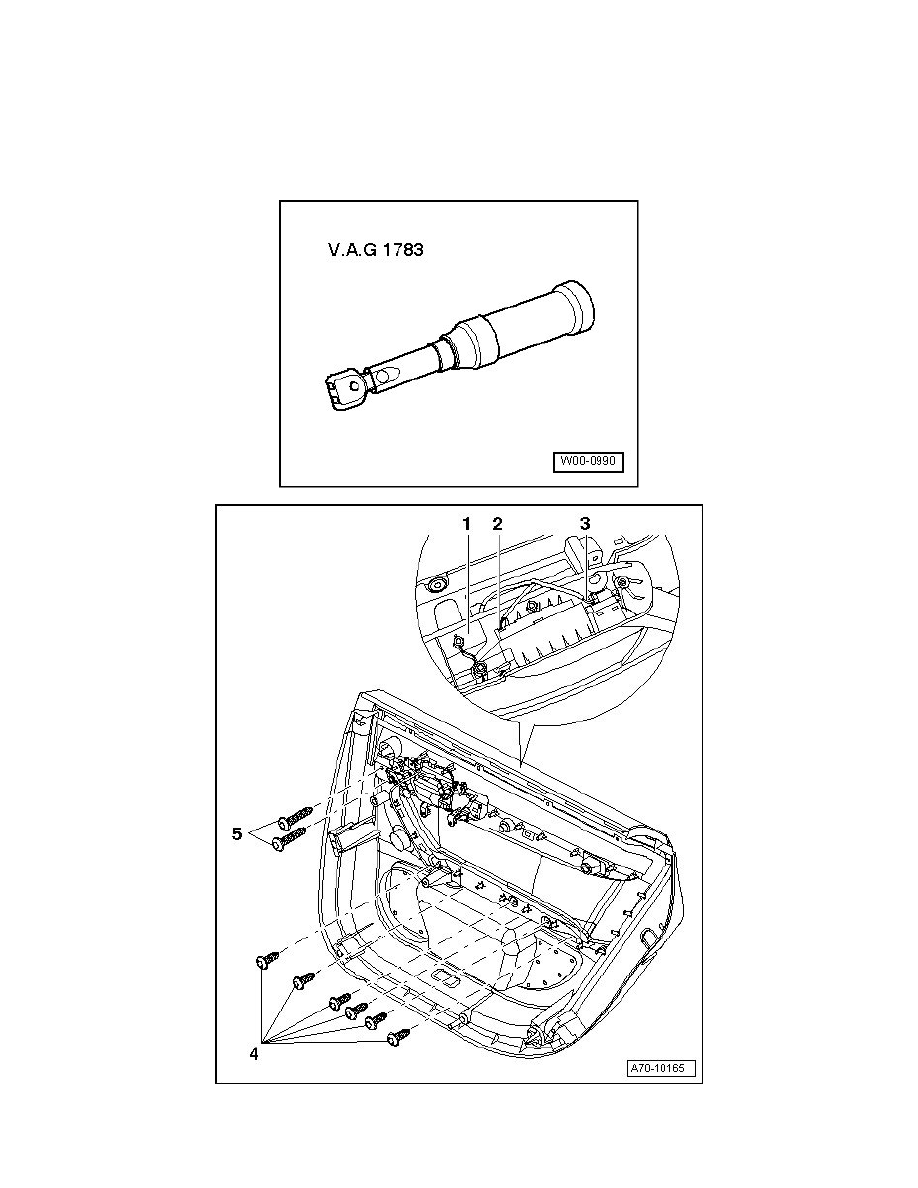 V.A.G 1783

W00-0990

1 2 3

5

4

A70-10165