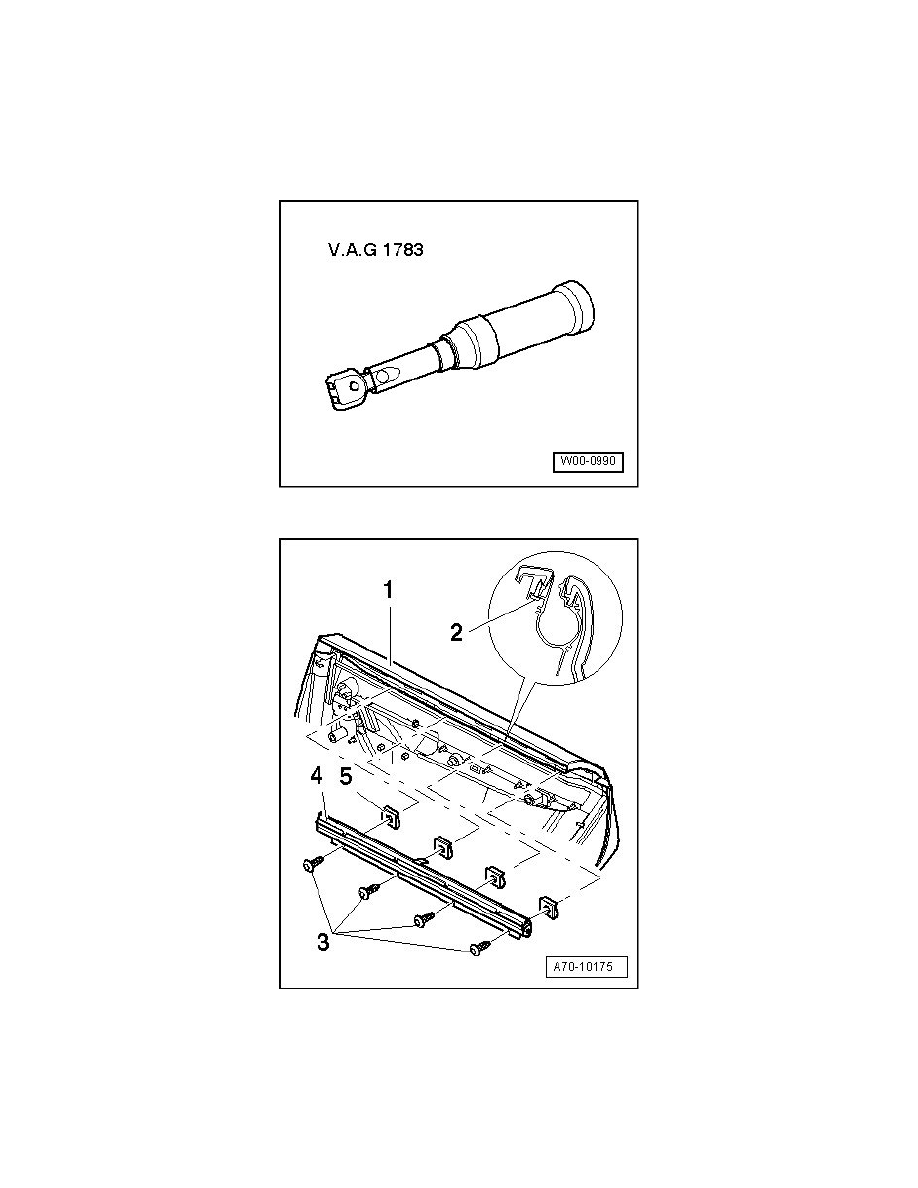 V.A.G 1783

W00-0990

1

2

4

5

3

A70-10175