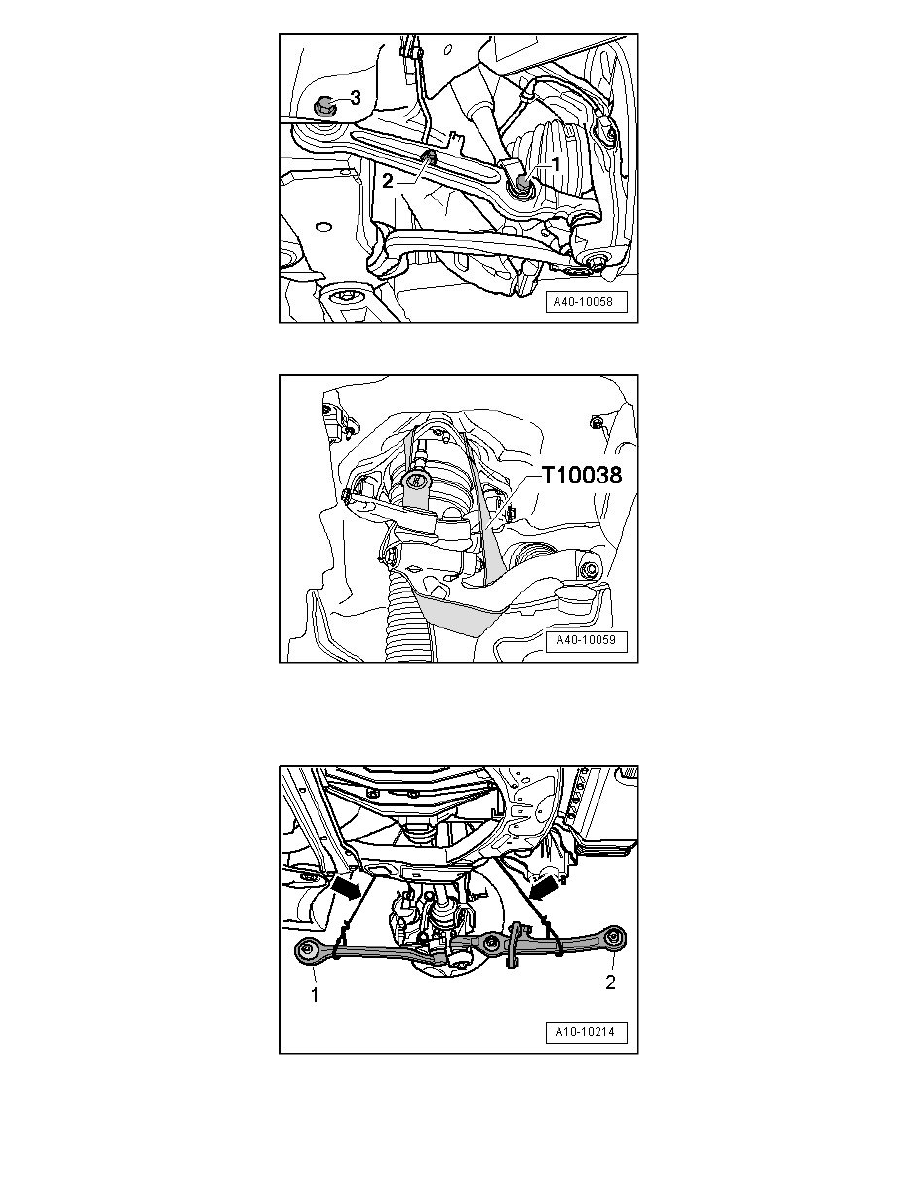 3
2
1
A40-10058

T10038
A40-10059

1
2
A10-10214