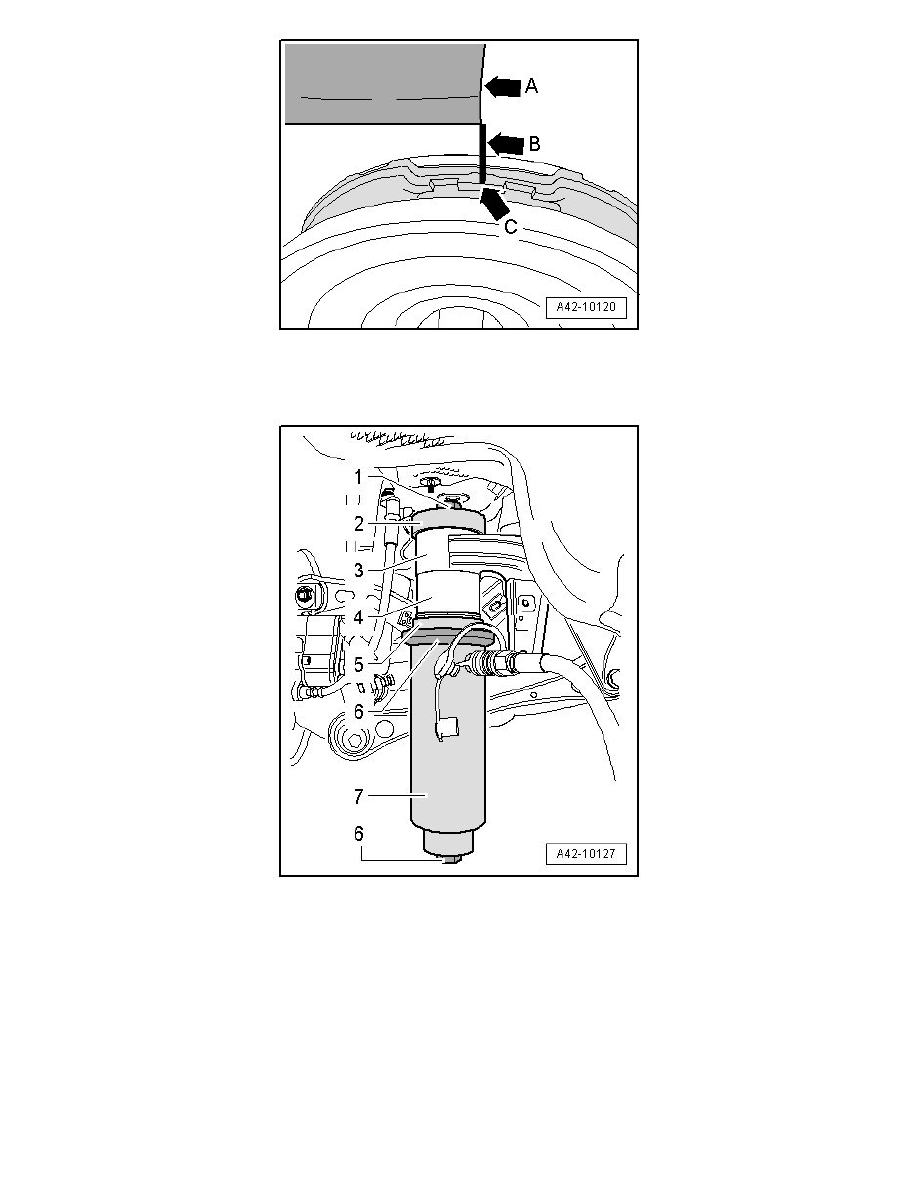 A
B
C
A42-10120

1
2
3
4
5
6
7
6
A42-10127