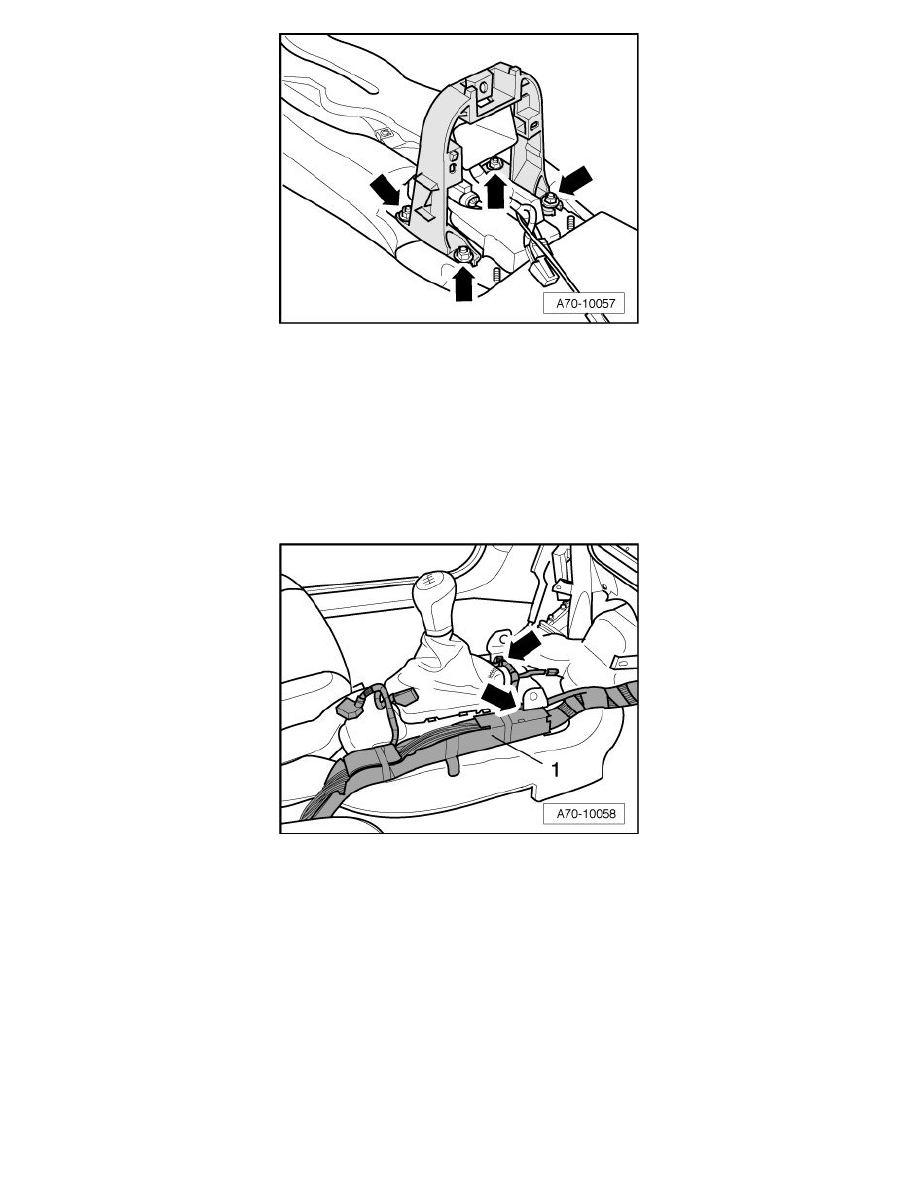 A70-10057

1

A70-10058