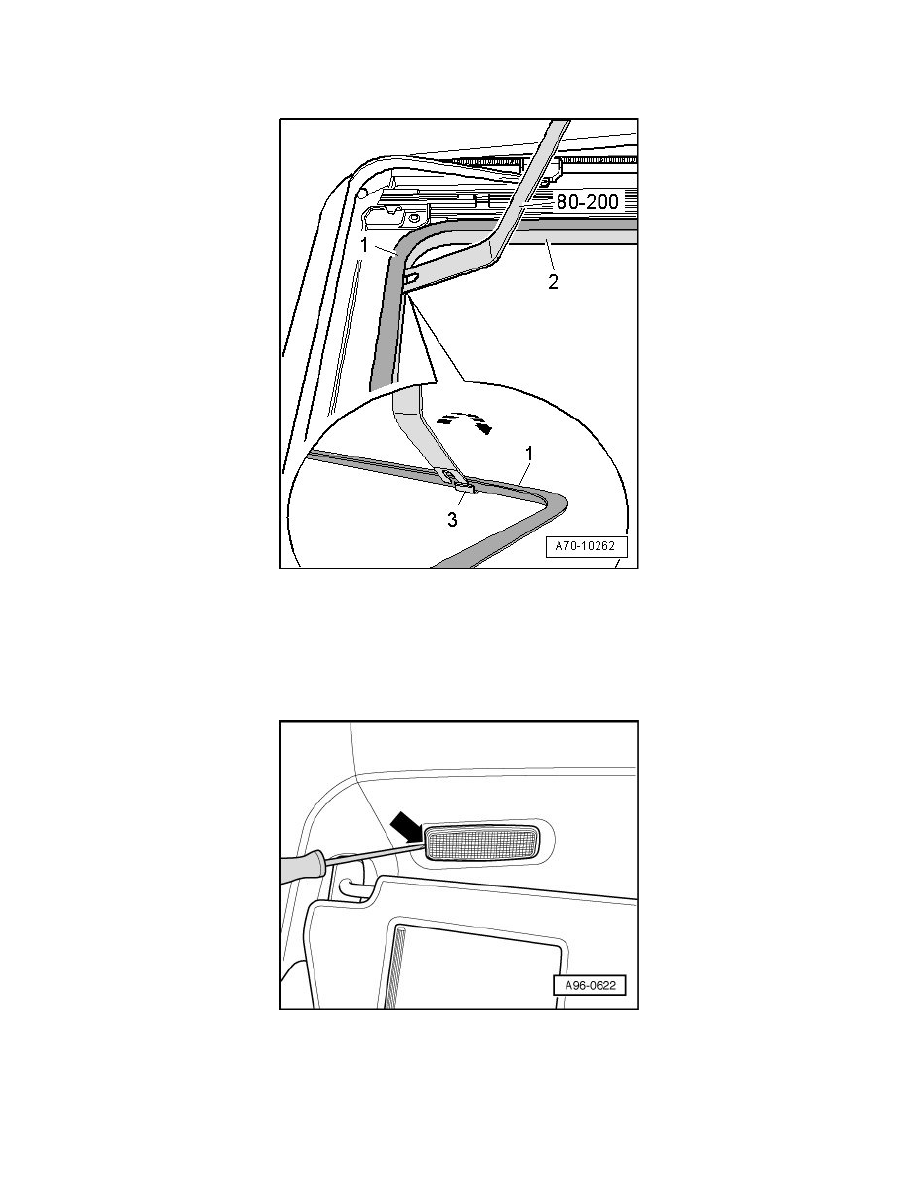 80-200

1

2

1

3

A70-10262

A96-0622