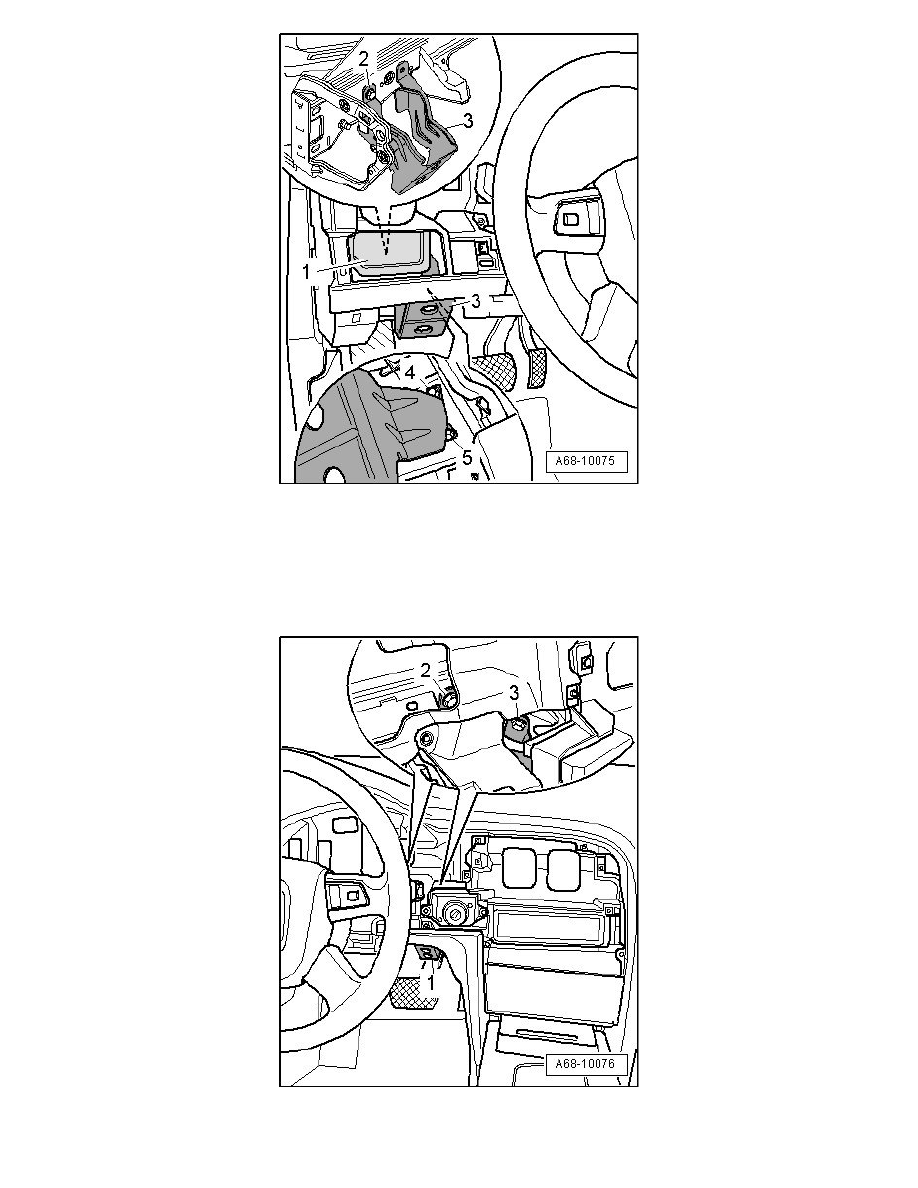 2
3
1
3
4
5
A68-10075

2
3
1
A68-10076