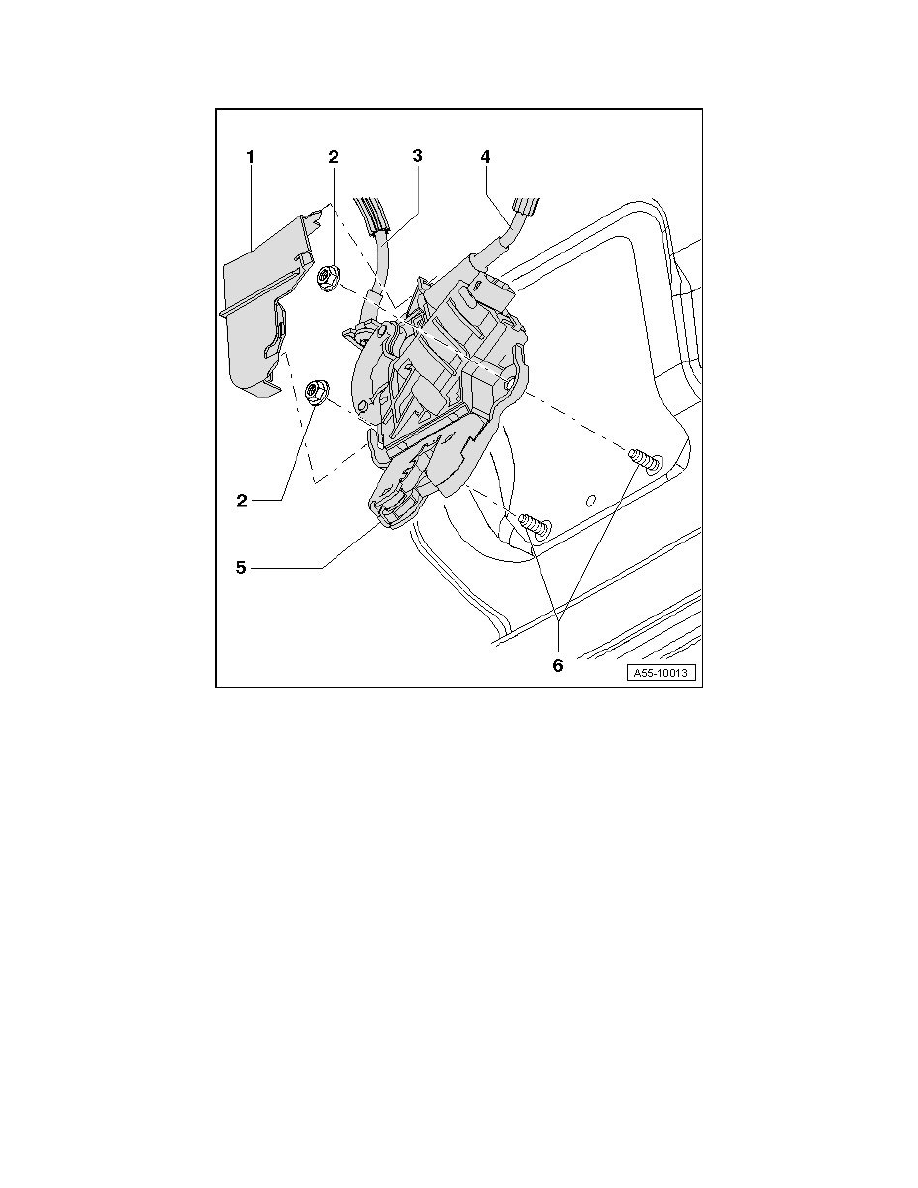 1
2
3
4
2
5
6
A55-10013