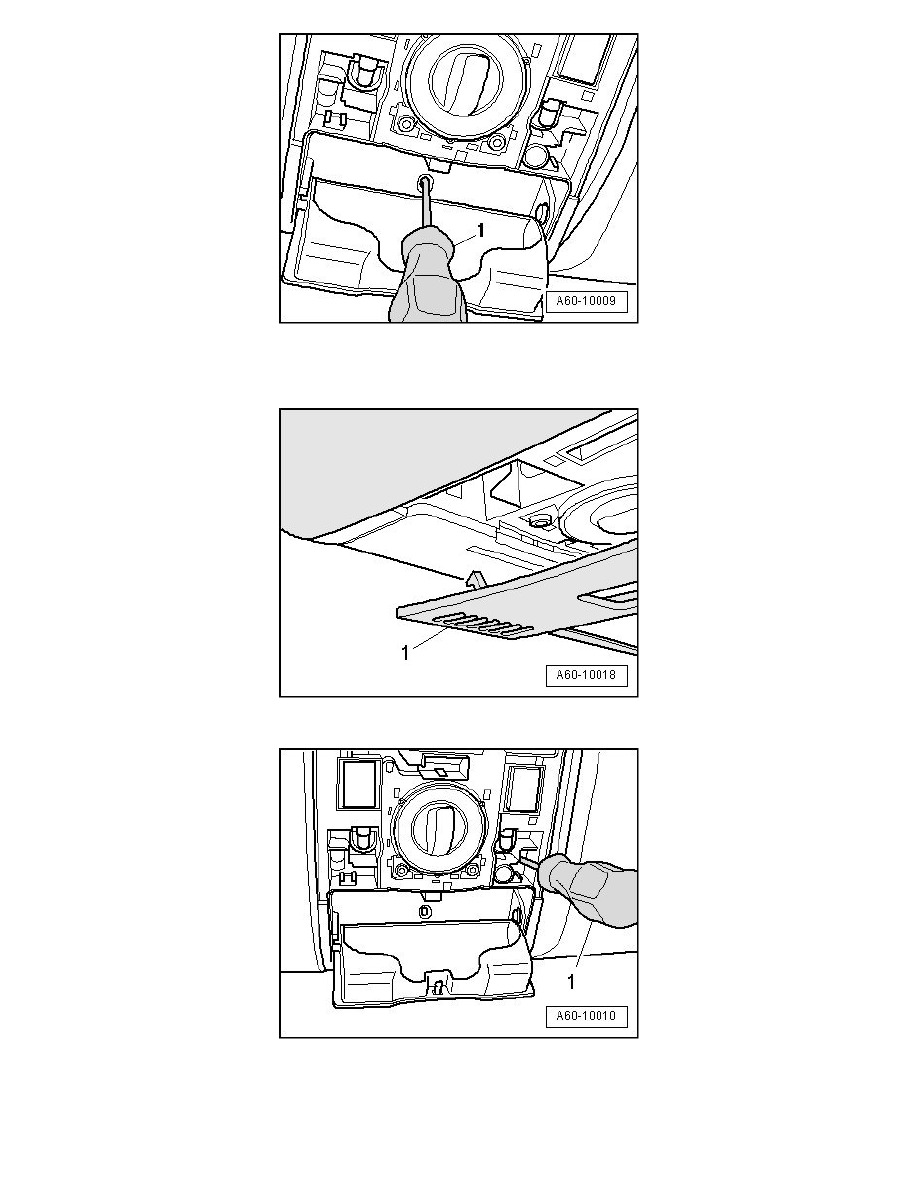 1

A60-10009

1

A60-10018

1

A60-10010