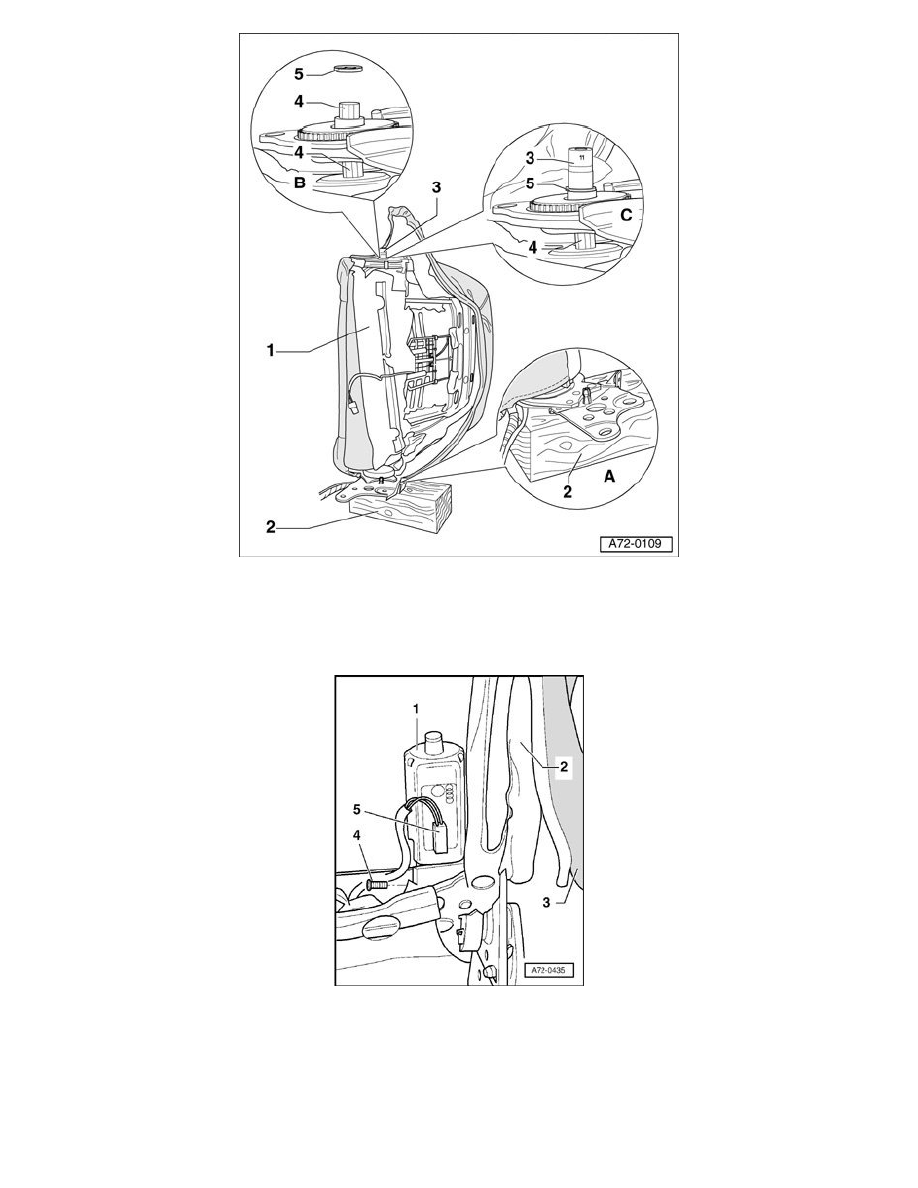 5
4
4
B
3
3
11
5
C
4
1
2
A
2
A72-0109

1
2
5
4
3
A72-0435