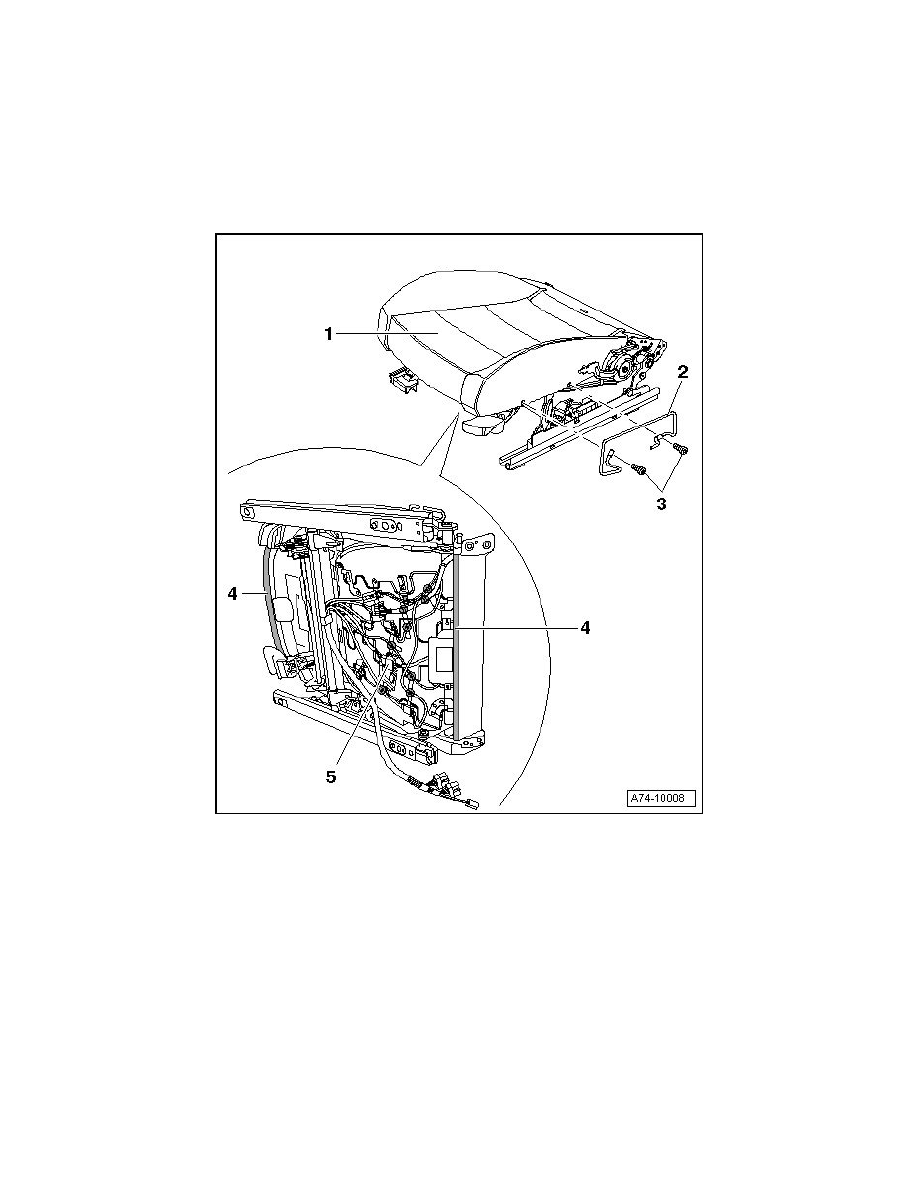 1
2
3
4
4
5
A74-10008