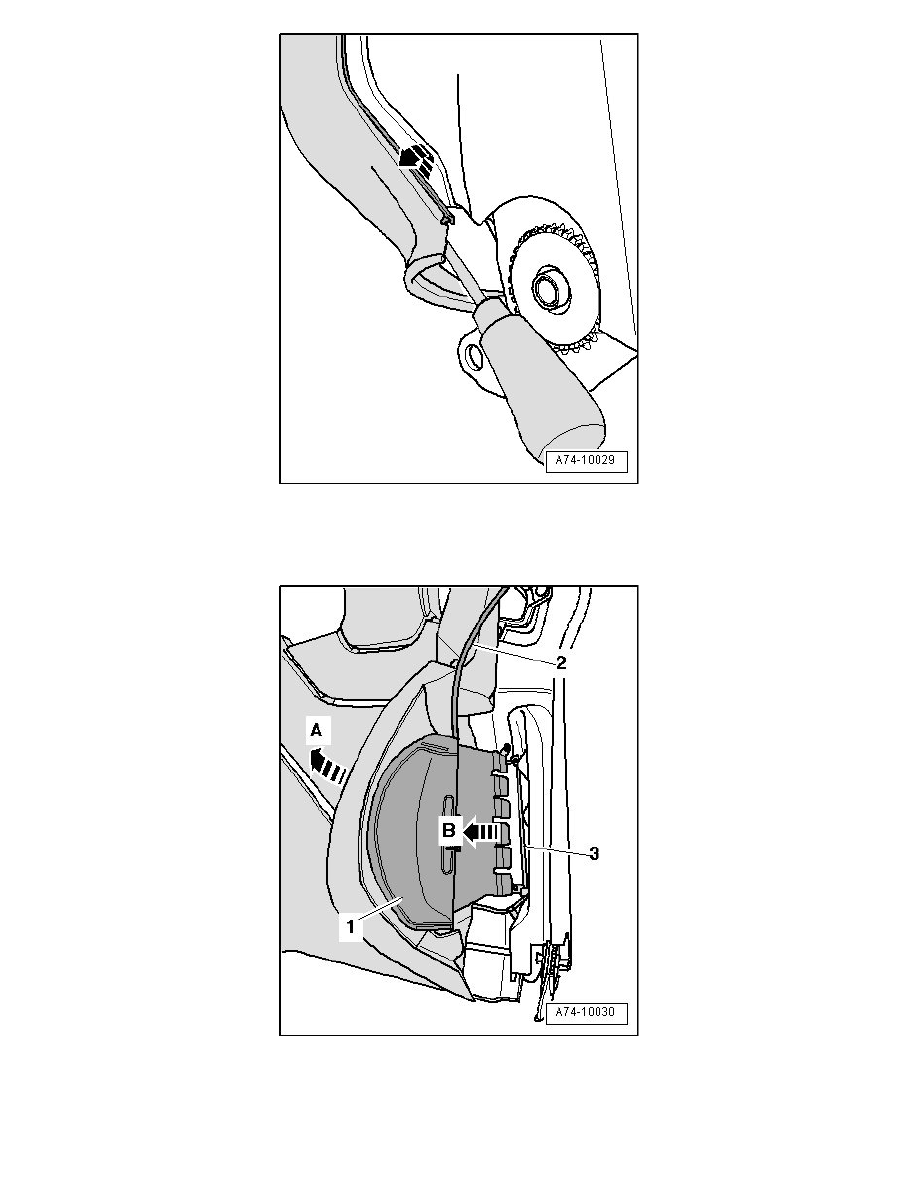 A74-10029

2

A

B

3

1

A74-10030