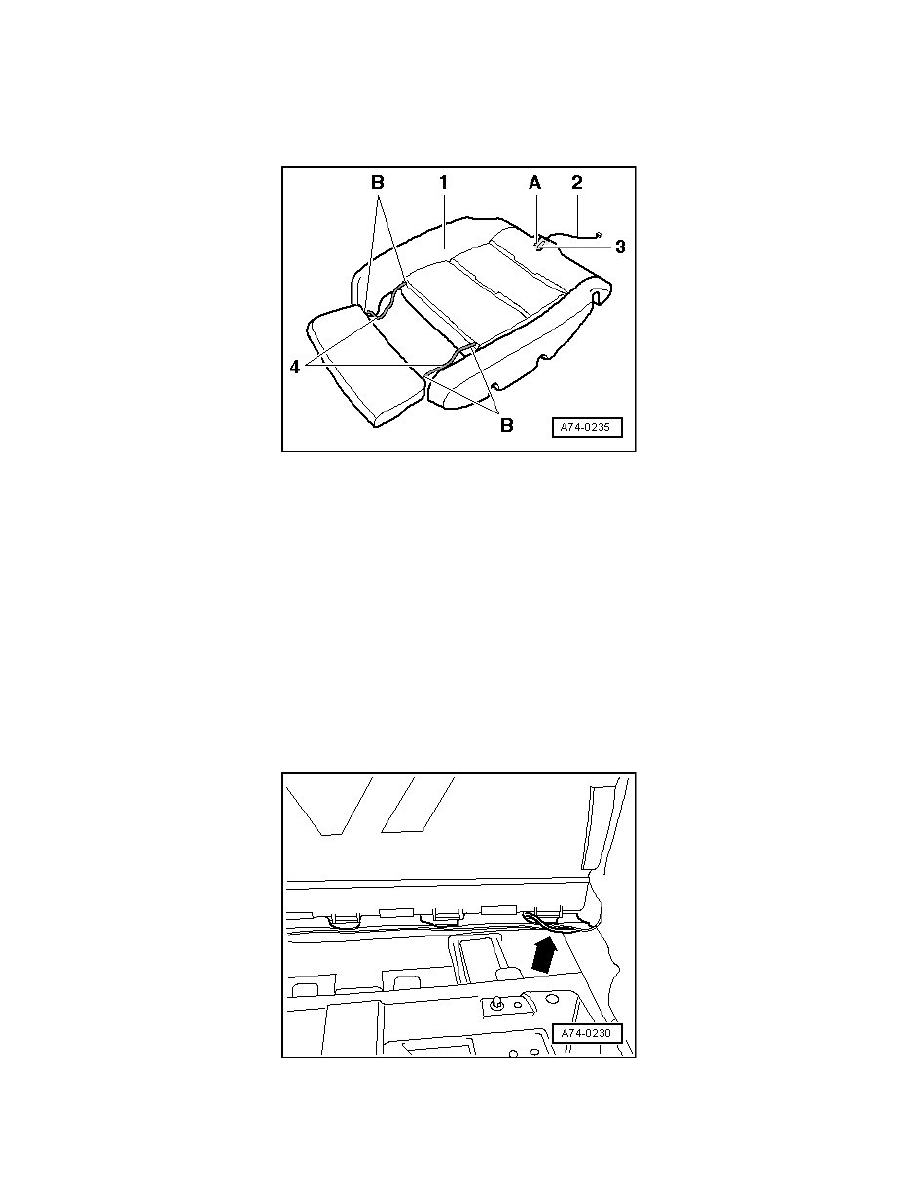 B
1
A
2
3
4
B
A74-0235

A74-0230