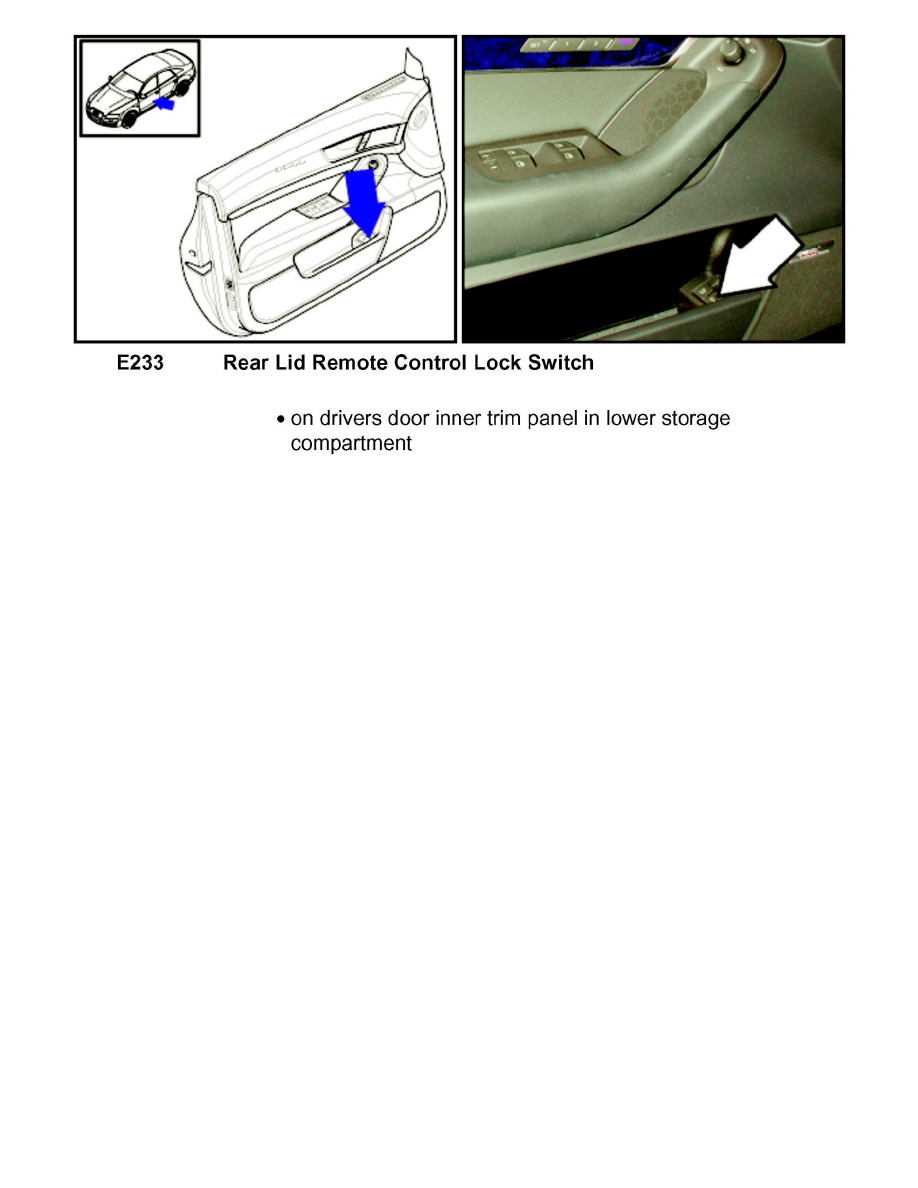 E233 Rear Lid Remote Control Lock Switch

• on drivers door inner trim panel in lower storage compartment