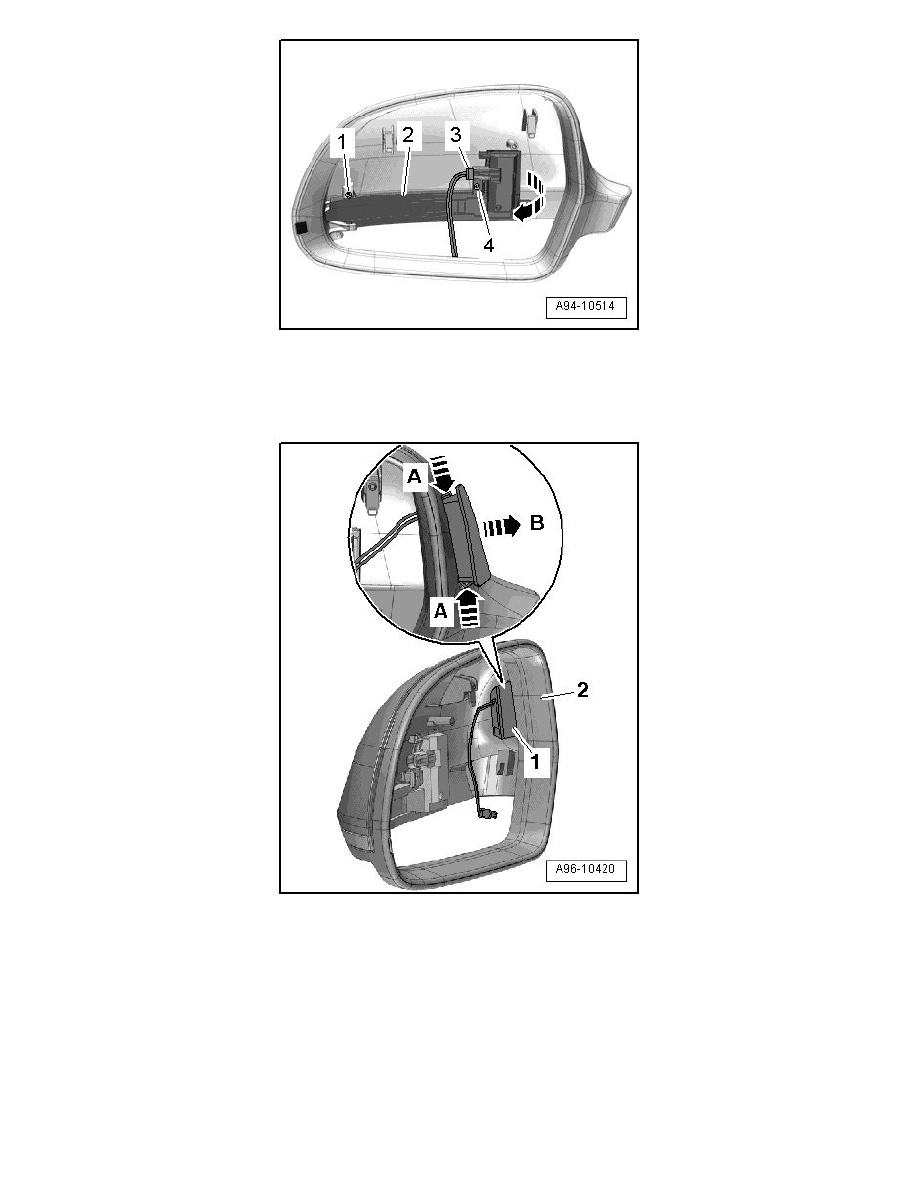 1
2
3
4
A94-10514

A
B
A
2
1
A96-10420