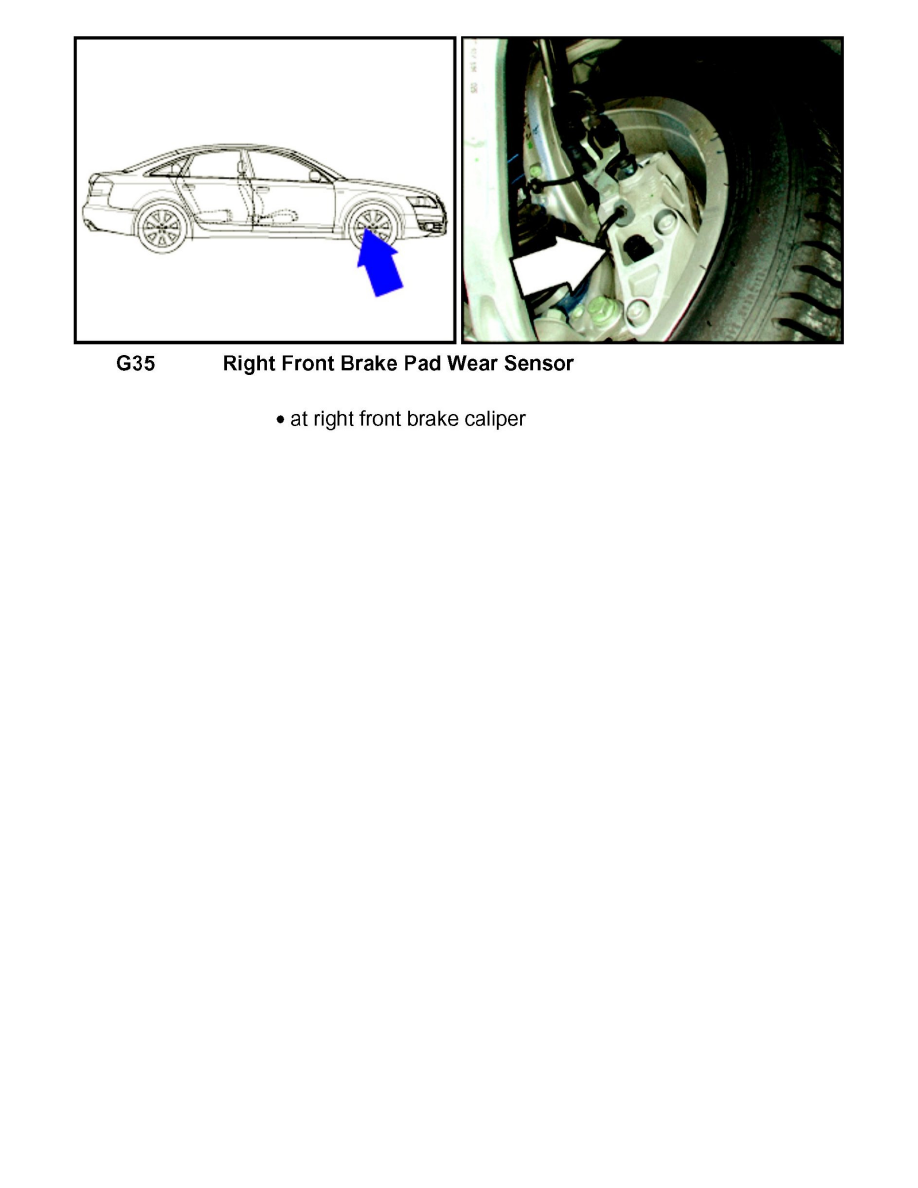 G35 Right Front Brake Pad Wear Sensor

• at right front brake caliper